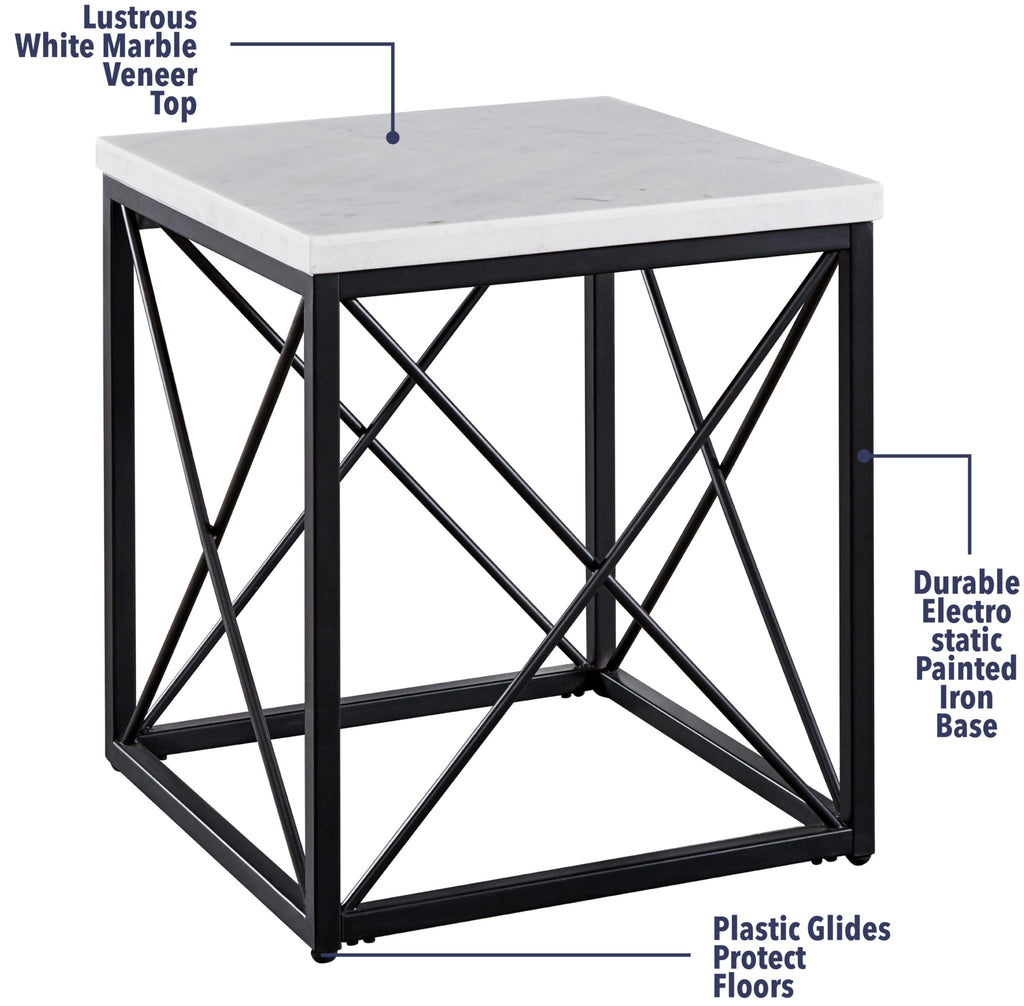 Lustrous White Marble Veneer Top

Durable Electro static Painted Iron Base

Plastic Glides Protect Floors