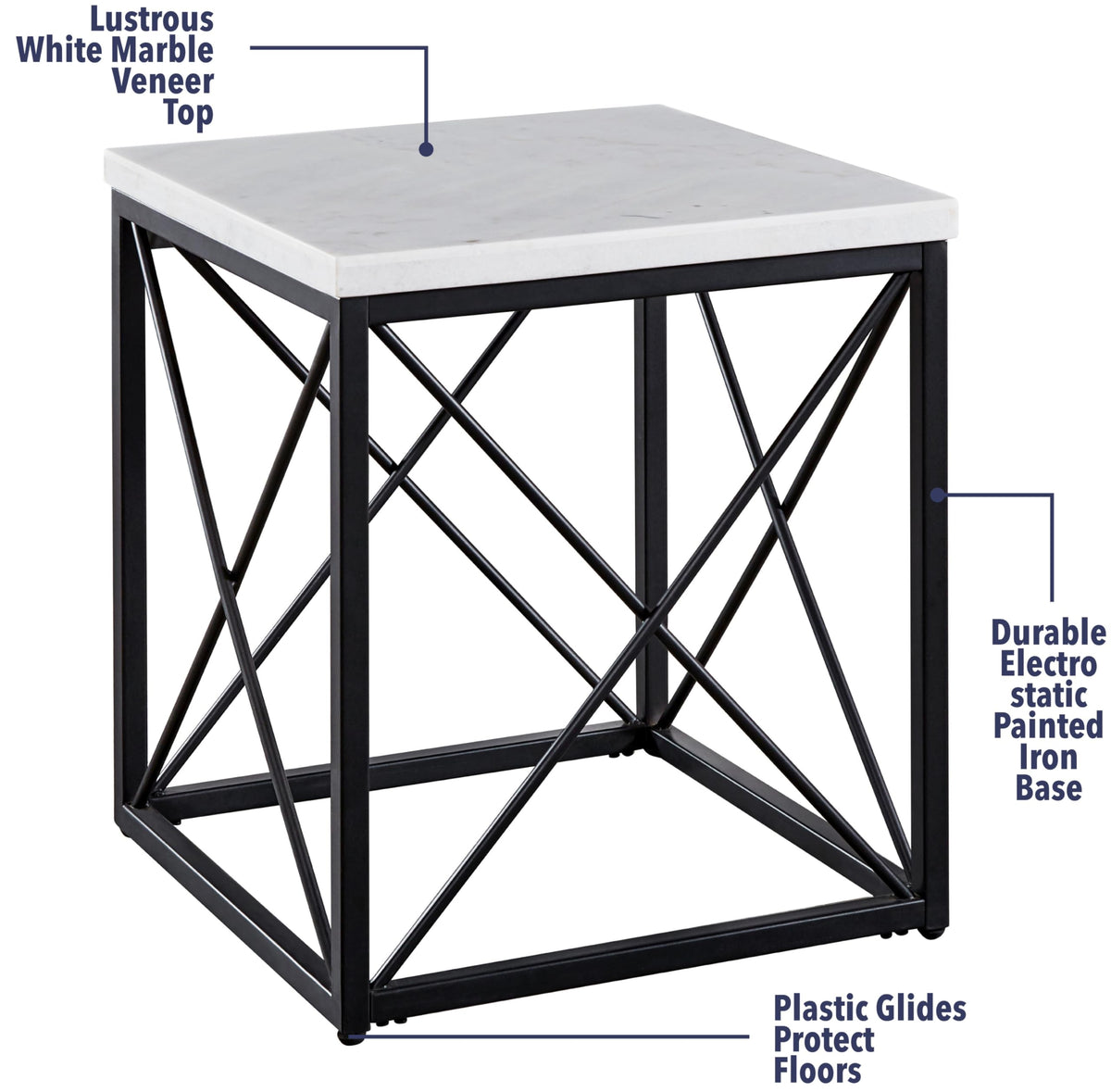 Lustrous White Marble Veneer Top

Durable Electro static Painted Iron Base

Plastic Glides Protect Floors