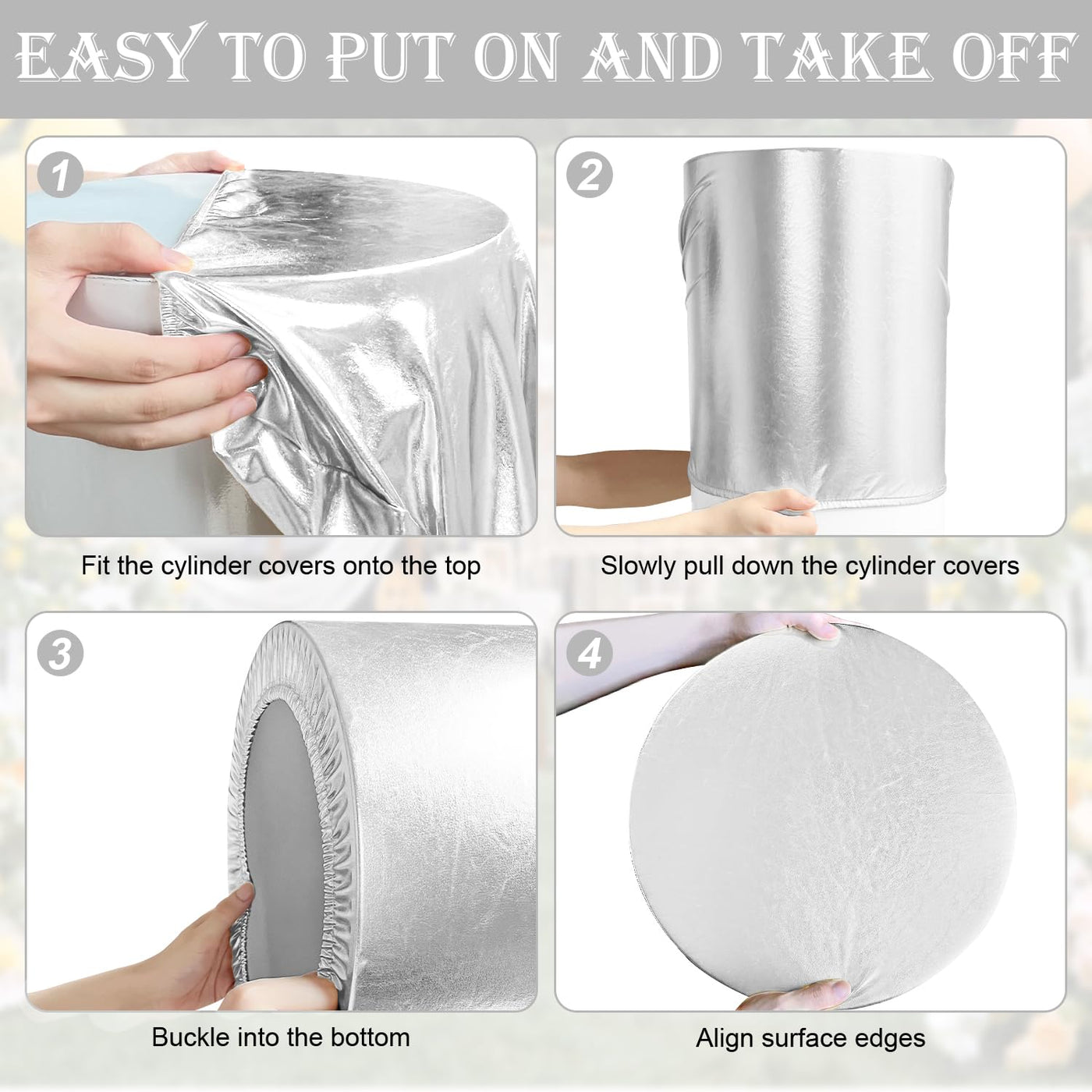 EASY TO PUT ON AND TAKE OFF

1

Fit the cylinder covers onto the top

2

Slowly pull down the cylinder covers

3

Buckle into the bottom

4

Align surface edges