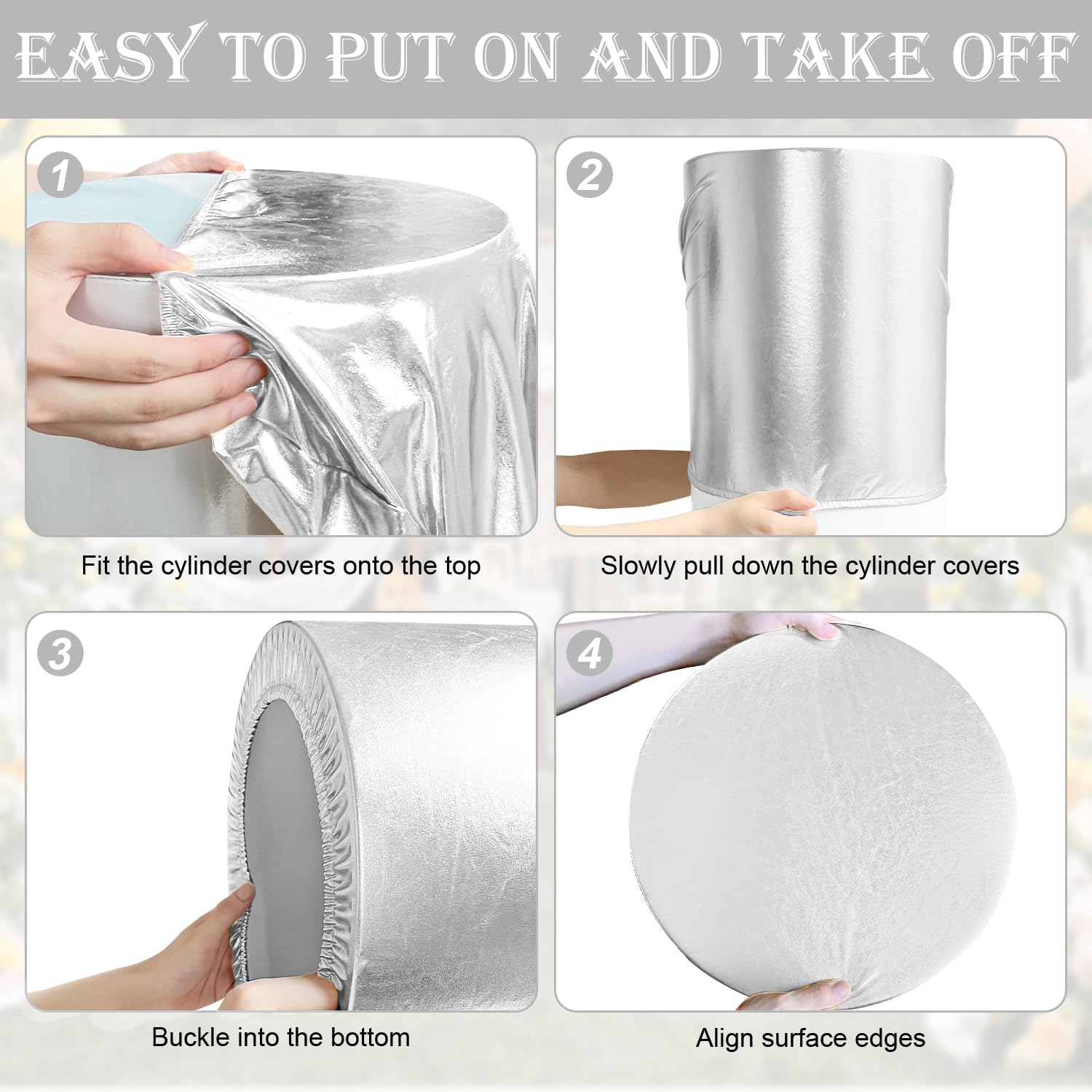 EASY TO PUT ON AND TAKE OFF

1

Fit the cylinder covers onto the top

2

Slowly pull down the cylinder covers

3

Buckle into the bottom

4

Align surface edges