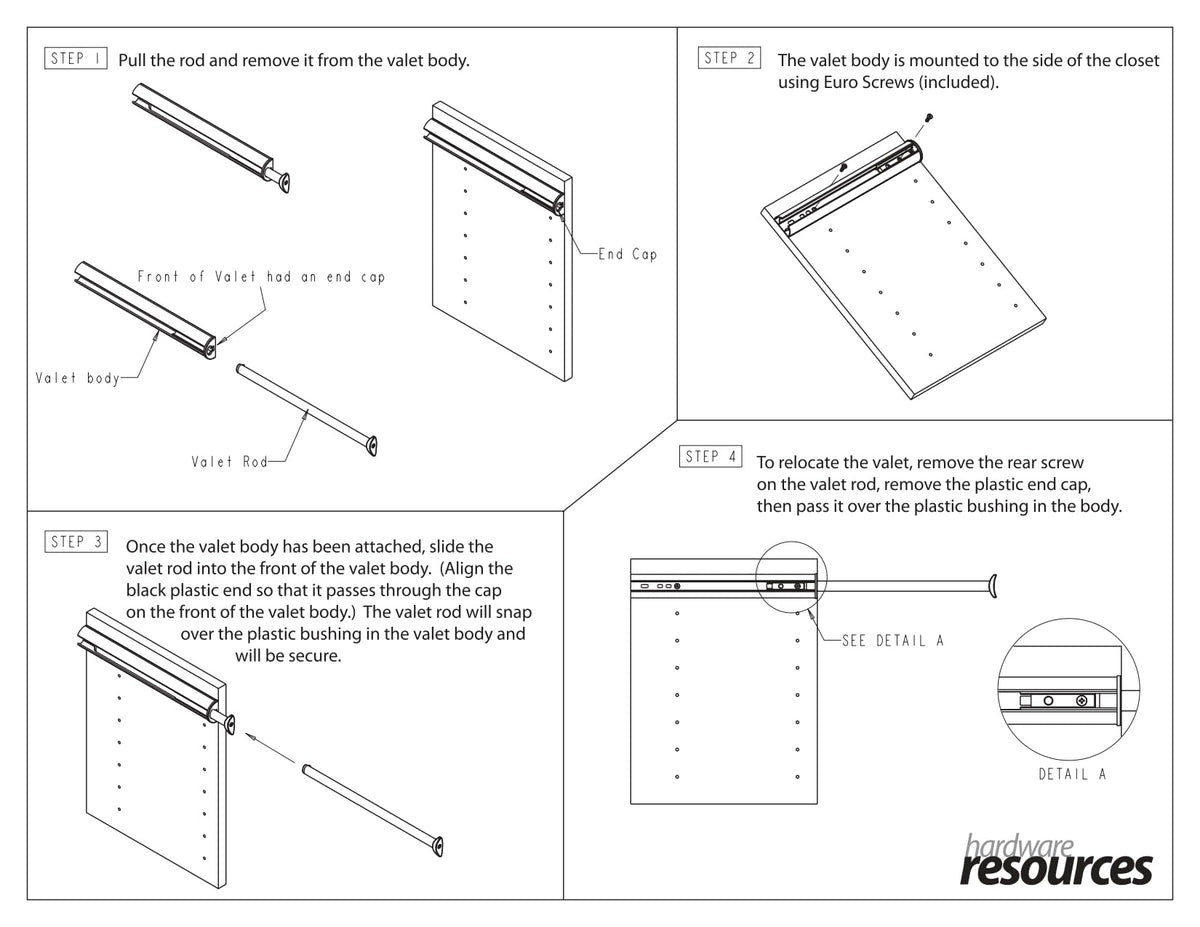 STEP 1 Pull the rod and remove it from the valet body.

Front of Valet had an end cap

Valet body

Valet Rod

End Cap

STEP 2 The valet body is mounted to the side of the closet using Euro Screws (included).

STEP 3 Once the valet body has been attached, slide the valet rod into the front of the valet body. (Align the black plastic end so that it passes through the cap on the front of the valet body.) The valet rod will snap over the plastic bushing in the valet body and will be secure.

STEP 4 To relocate the valet, remove the rear screw on the valet rod, remove the plastic end cap, then pass it over the plastic bushing in the body.

SEE DETAIL A

DETAIL A

hardware resources