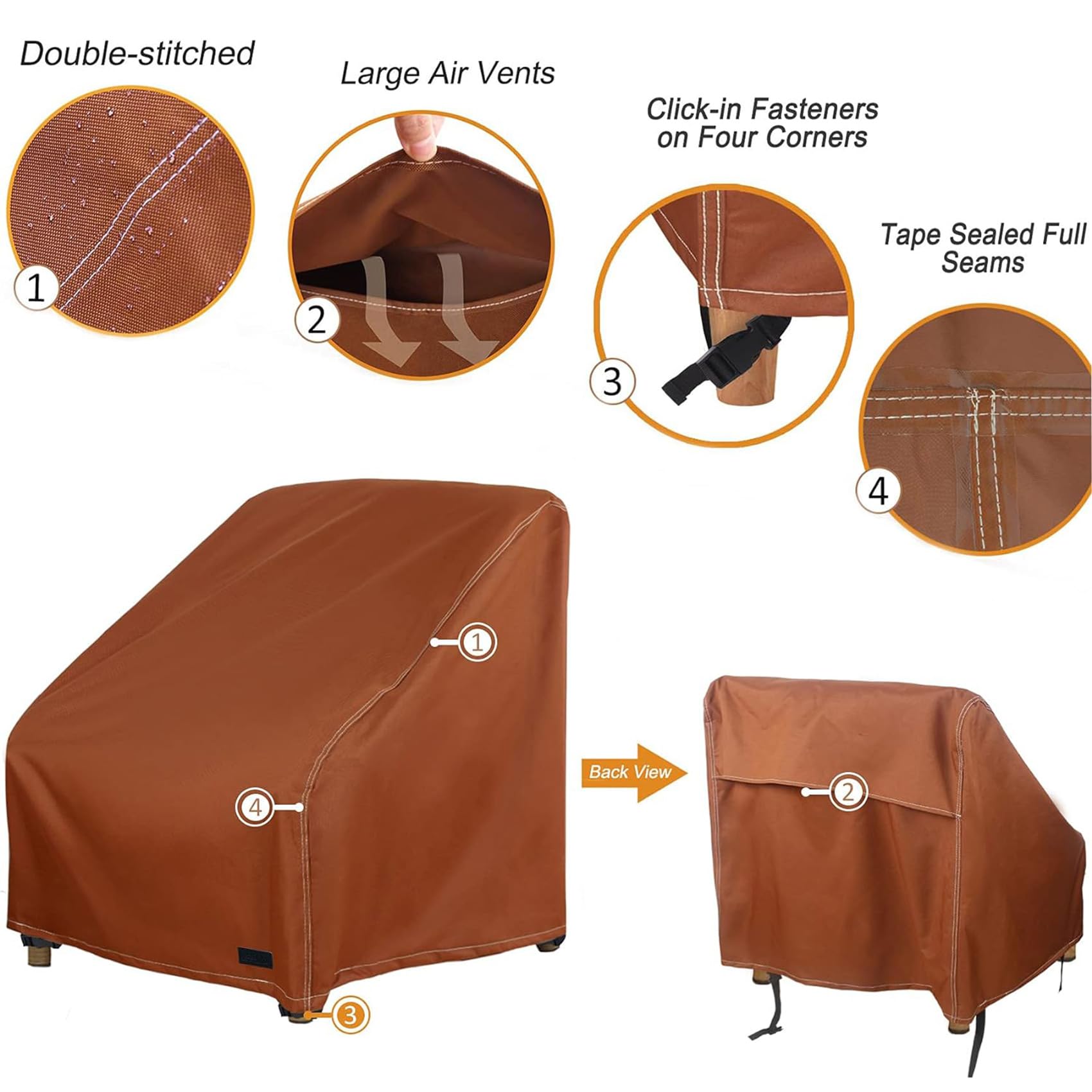 Double-stitched

1

Large Air Vents

2

Click-in Fasteners on Four Corners

3

Tape Sealed Full Seams

4

1

4

3

Back View

2