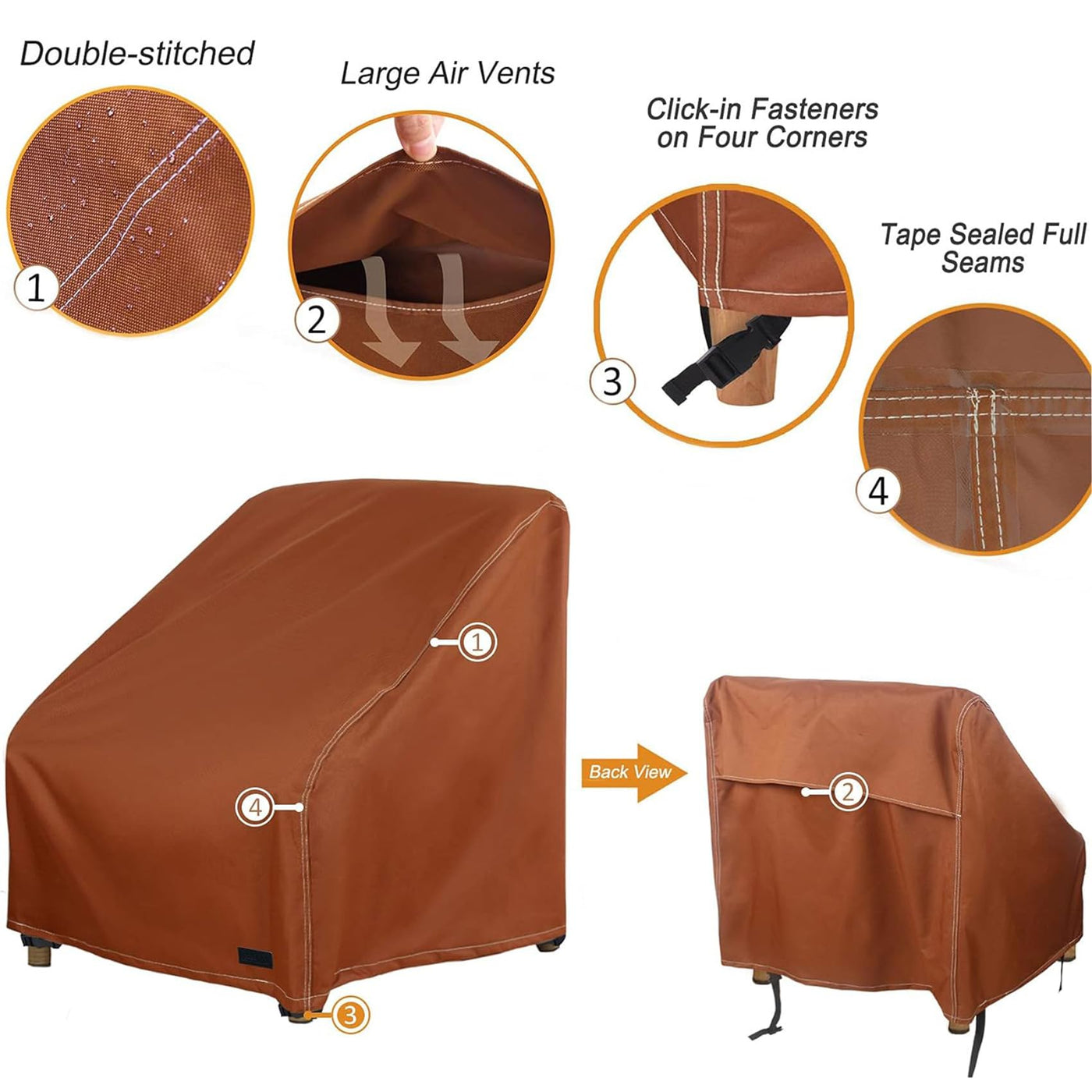 Double-stitched

1

Large Air Vents

2

Click-in Fasteners on Four Corners

3

Tape Sealed Full Seams

4

1

4

3

Back View

2