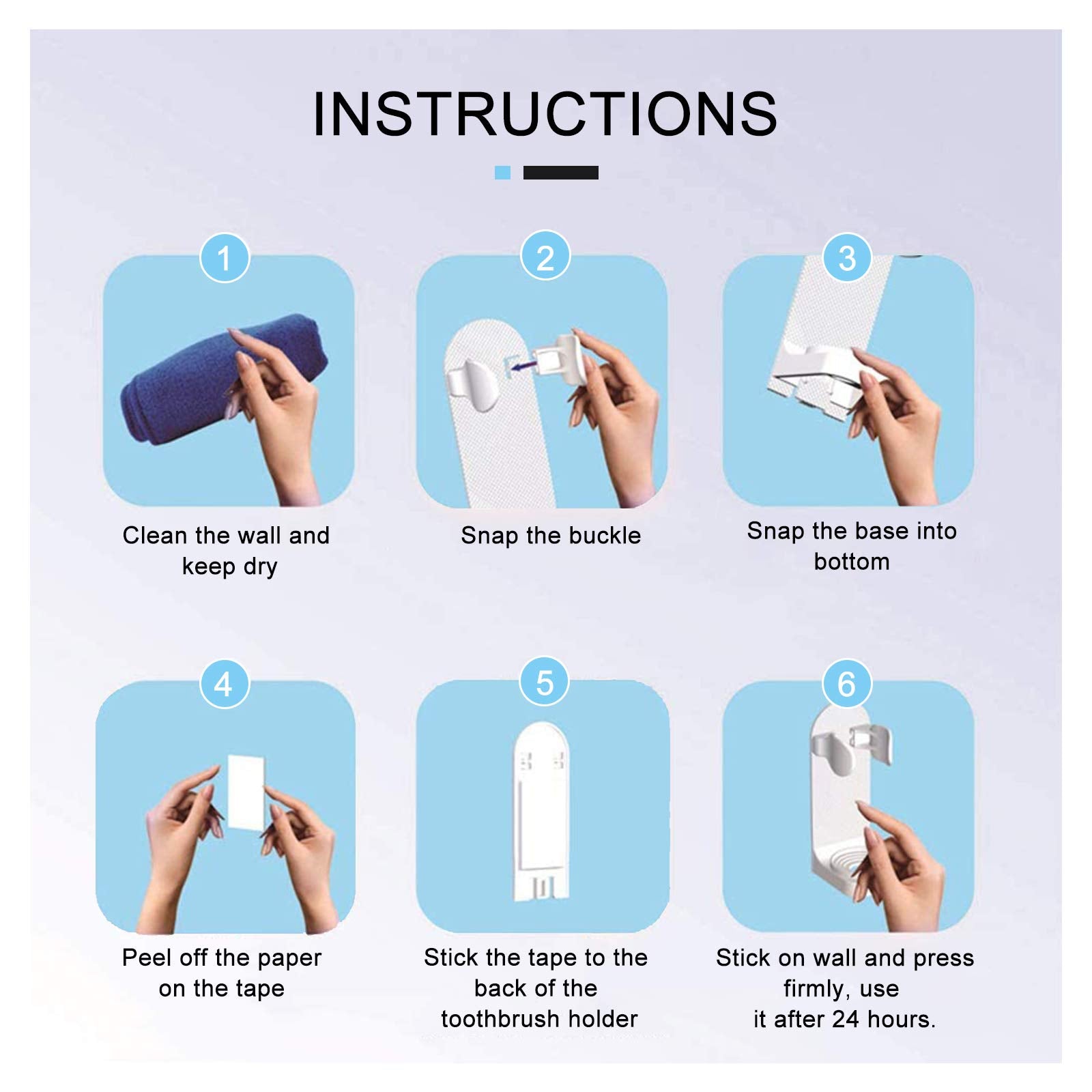 INSTRUCTIONS

1

Clean the wall and keep dry

2

Snap the buckle

3

Snap the base into bottom

4

Peel off the paper on the tape

5

Stick the tape to the back of the toothbrush holder

6

Stick on wall and press firmly, use it after 24 hours.