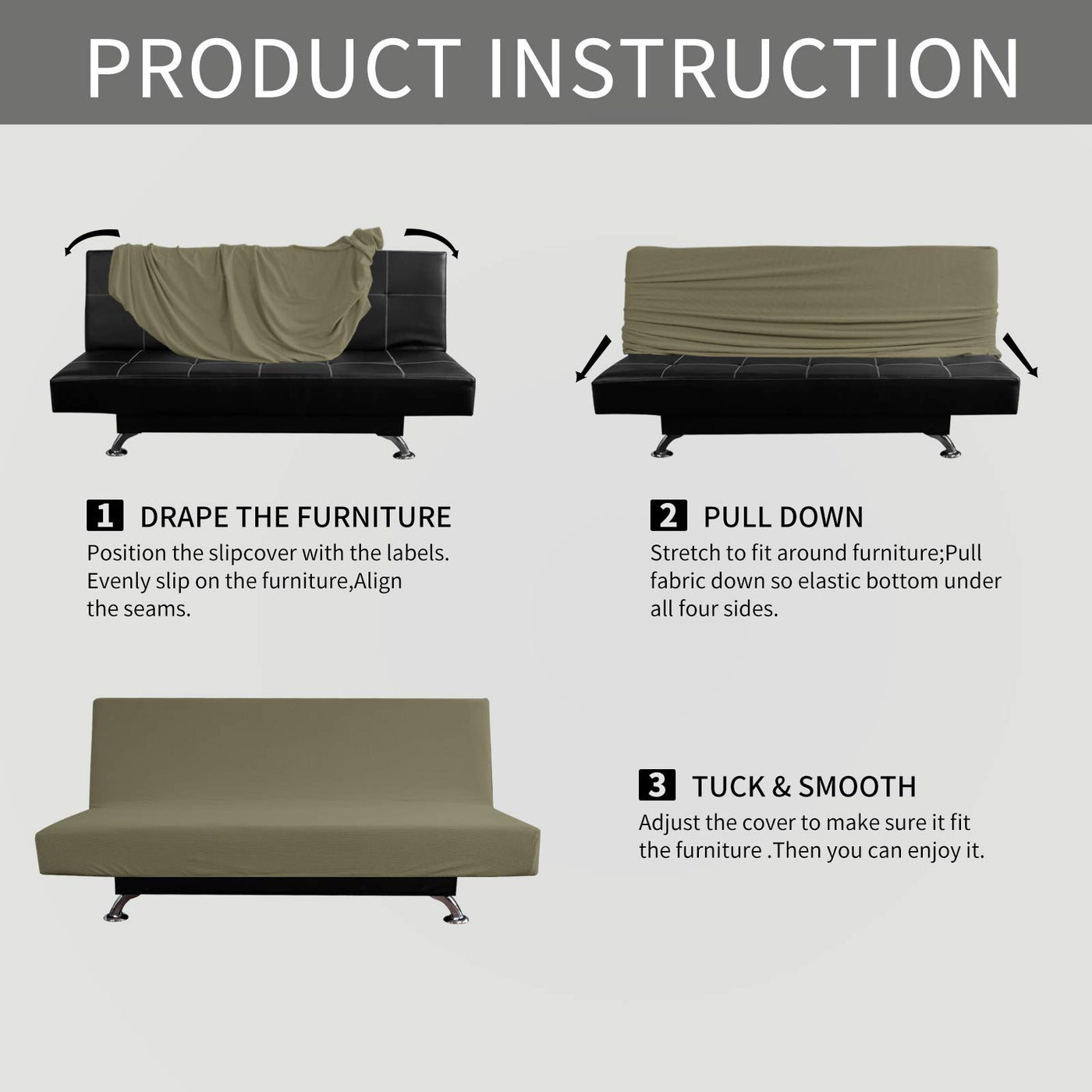 PRODUCT INSTRUCTION

1 DRAPE THE FURNITURE
Position the slipcover with the labels. Evenly slip on the furniture,Align the seams.

2 PULL DOWN
Stretch to fit around furniture;Pull fabric down so elastic bottom under all four sides.

3 TUCK & SMOOTH
Adjust the cover to make sure it fit the furniture .Then you can enjoy it.