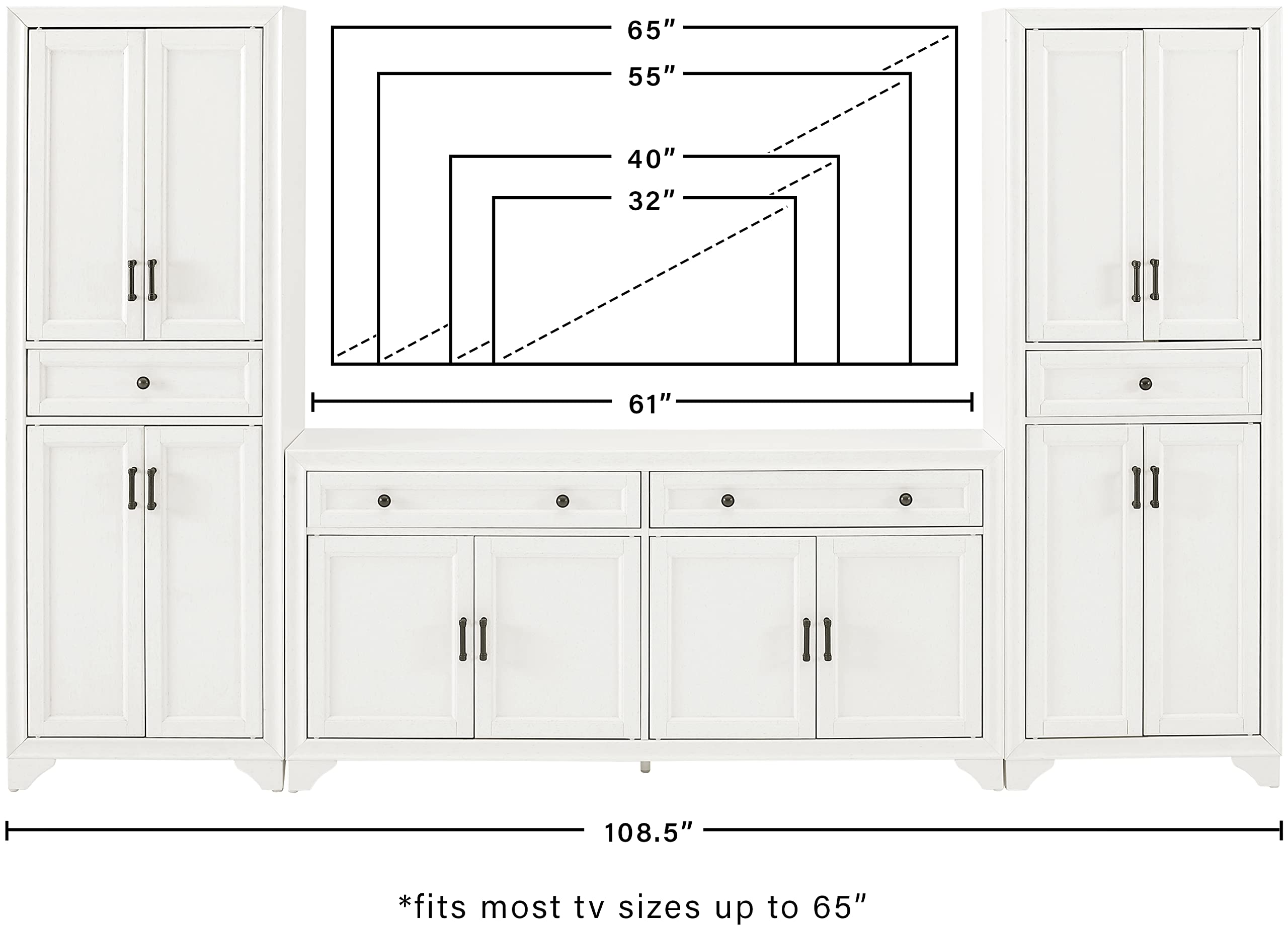 65″
55″
40″
32″
61″
108.5″
*fits most tv sizes up to 65″