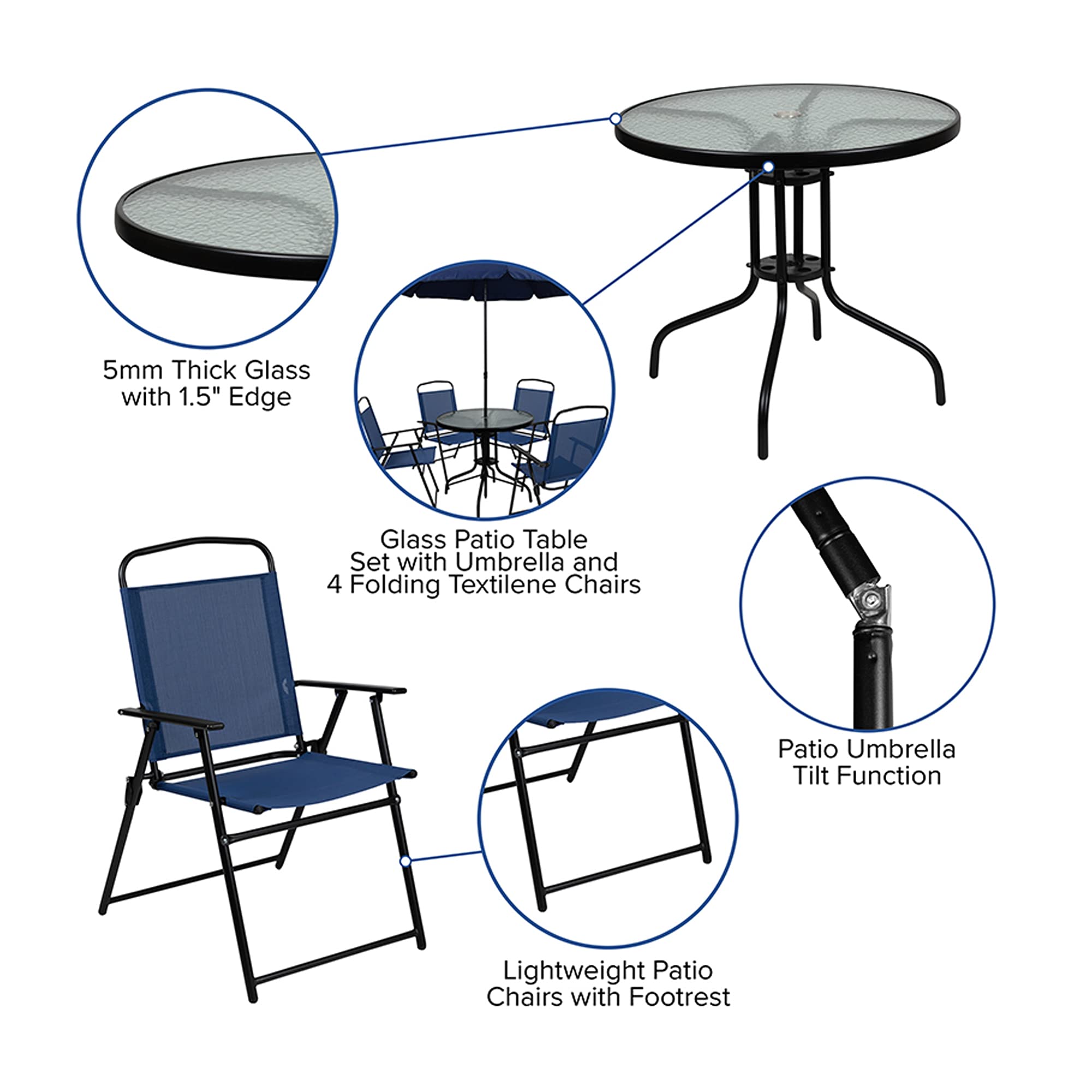 5mm Thick Glass
with 1.5" Edge

Glass Patio Table
Set with Umbrella and
4 Folding Textilene Chairs

Patio Umbrella
Tilt Function

Lightweight Patio
Chairs with Footrest