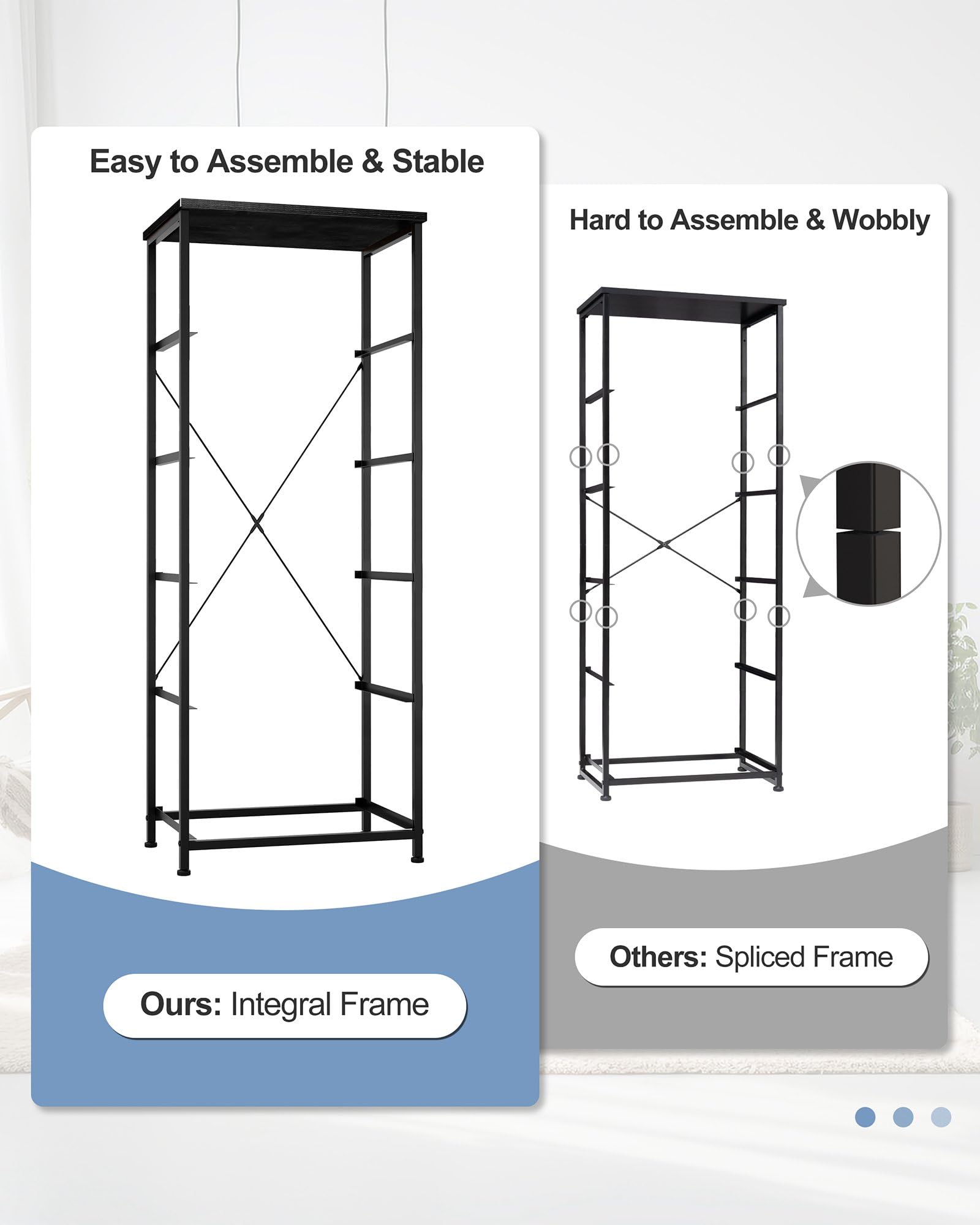 Easy to Assemble & Stable

Ours: Integral Frame

Hard to Assemble & Wobbly

Others: Spliced Frame