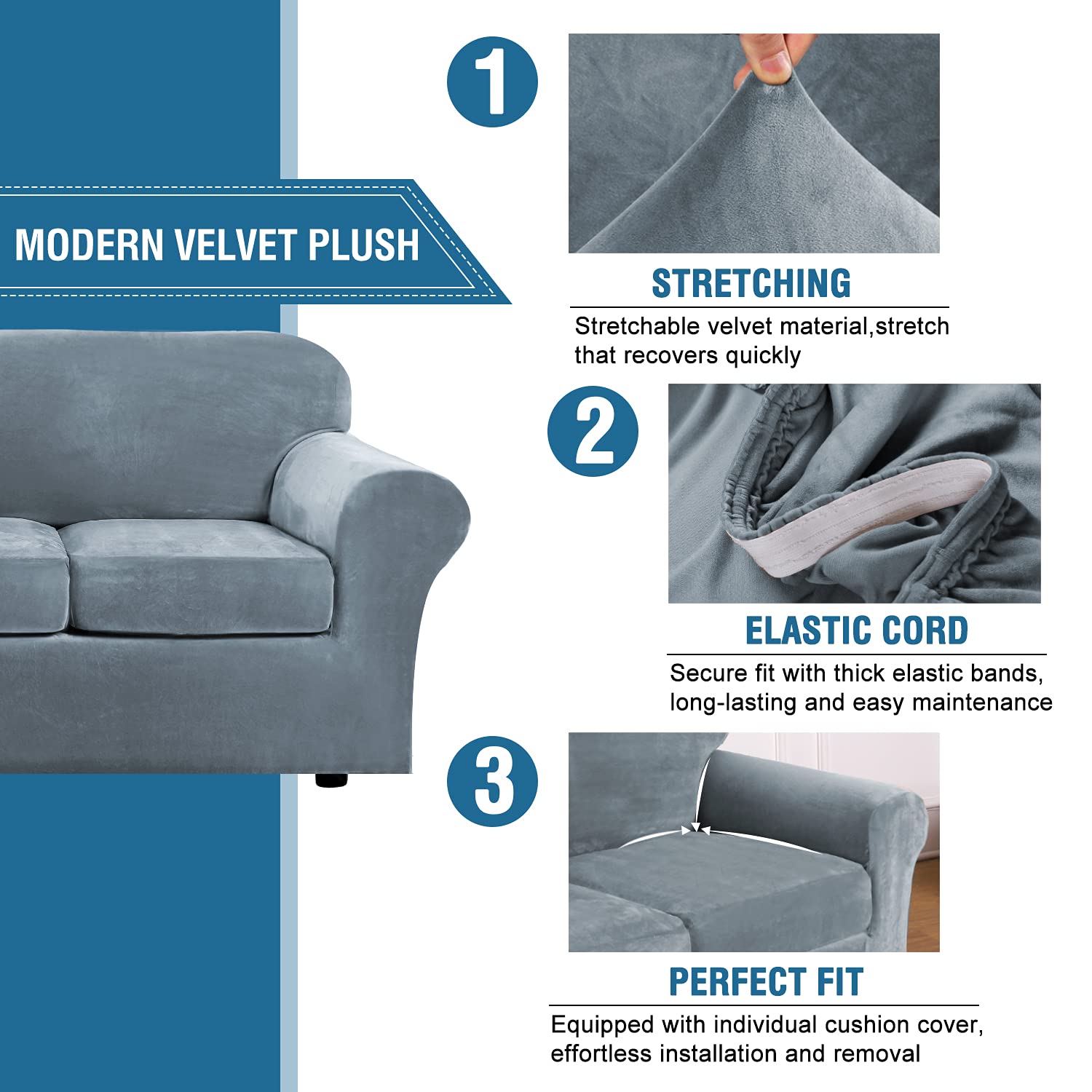 MODERN VELVET PLUSH

1

STRETCHING

Stretchable velvet material,stretch that recovers quickly

2

ELASTIC CORD

Secure fit with thick elastic bands, long-lasting and easy maintenance

3

PERFECT FIT

Equipped with individual cushion cover, effortless installation and removal