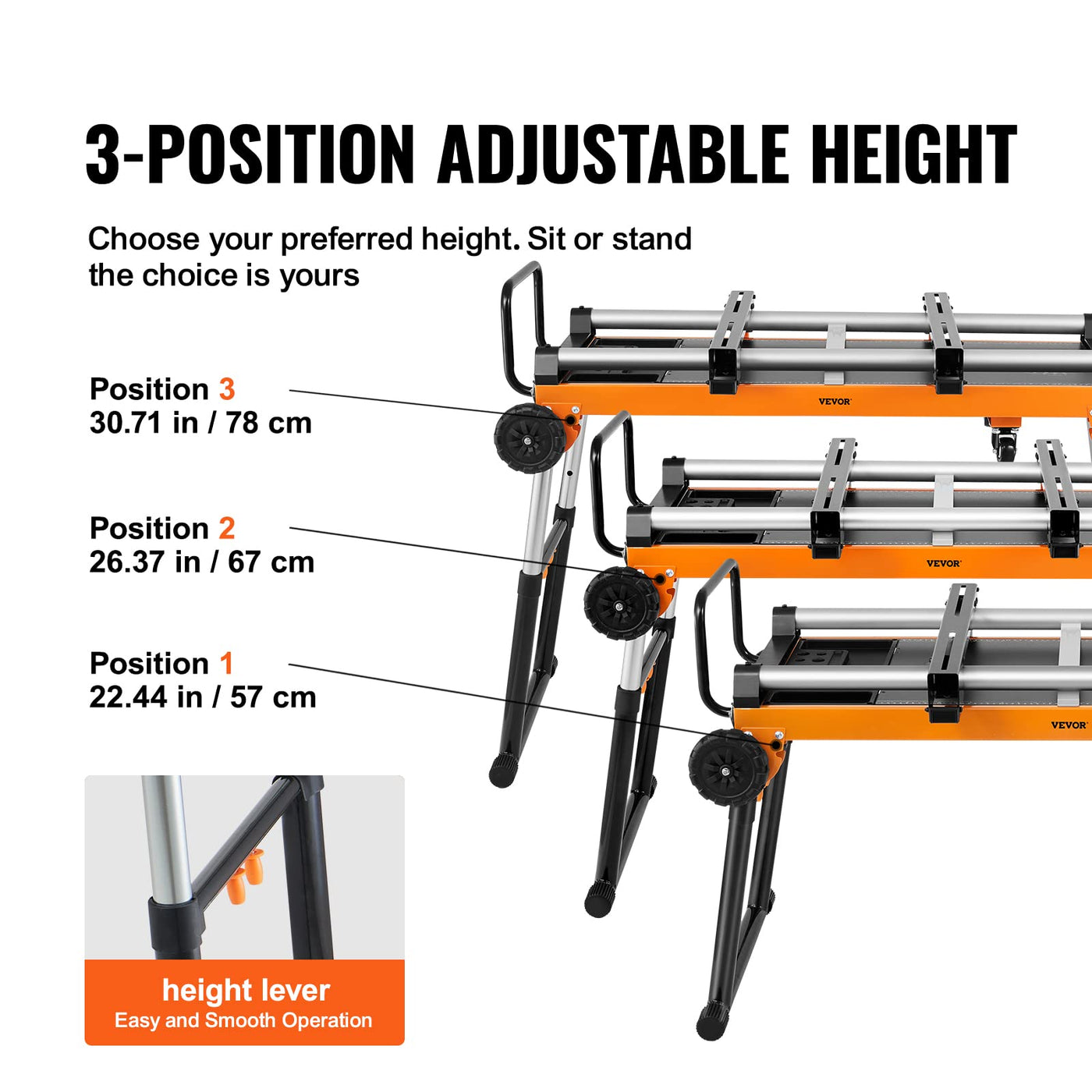 3-POSITION ADJUSTABLE HEIGHT

Choose your preferred height. Sit or stand the choice is yours

Position 3
30.71 in / 78 cm

Position 2
26.37 in / 67 cm

Position 1
22.44 in / 57 cm

VEVOR

VEVOR

VEVOR

height lever
Easy and Smooth Operation