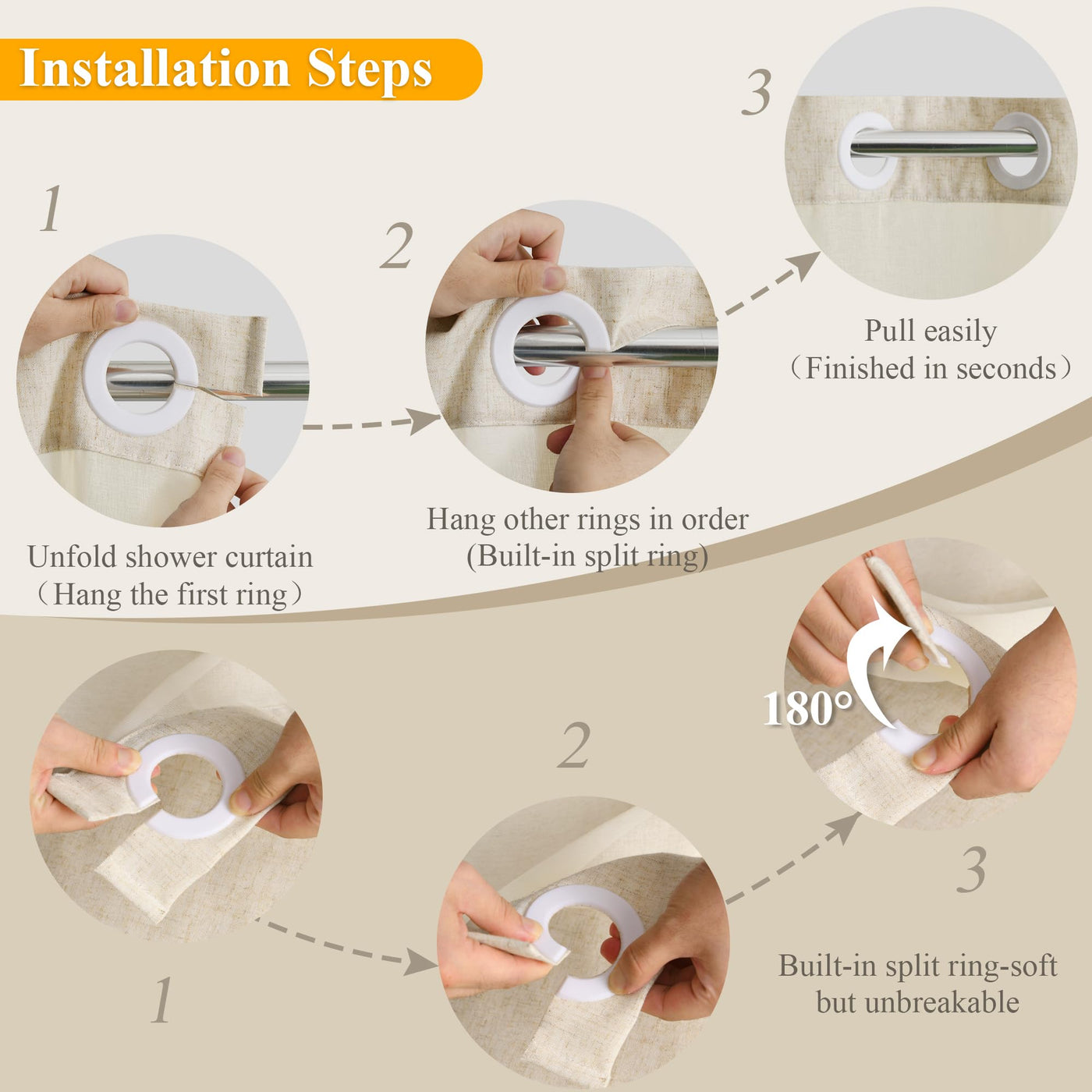 Installation Steps

1

Unfold shower curtain
（Hang the first ring）

2

Hang other rings in order
(Built-in split ring)

3

Pull easily
（Finished in seconds）

1

2

180°

3

Built-in split ring-soft but unbreakable