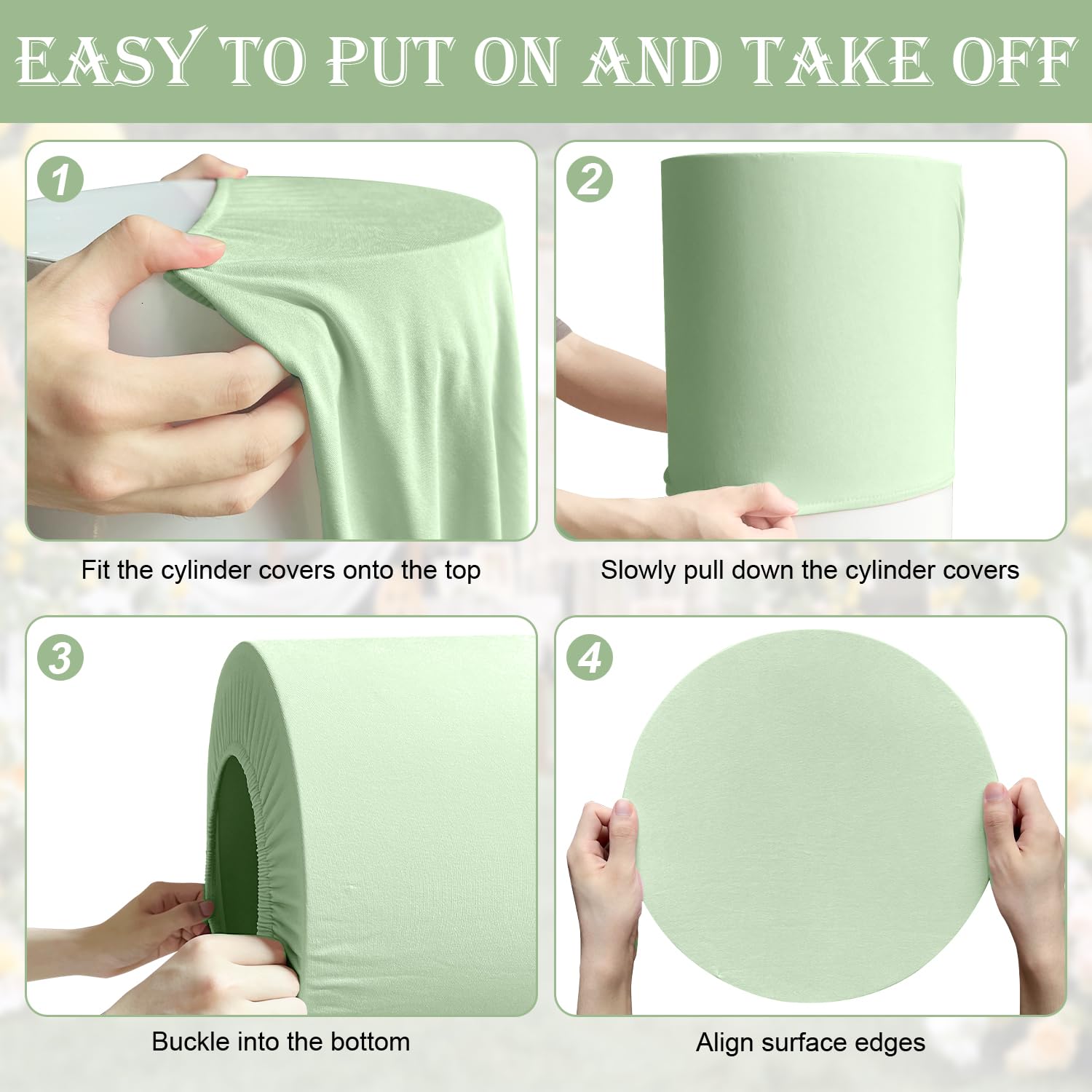 EASY TO PUT ON AND TAKE OFF

1

Fit the cylinder covers onto the top

2

Slowly pull down the cylinder covers

3

Buckle into the bottom

4

Align surface edges