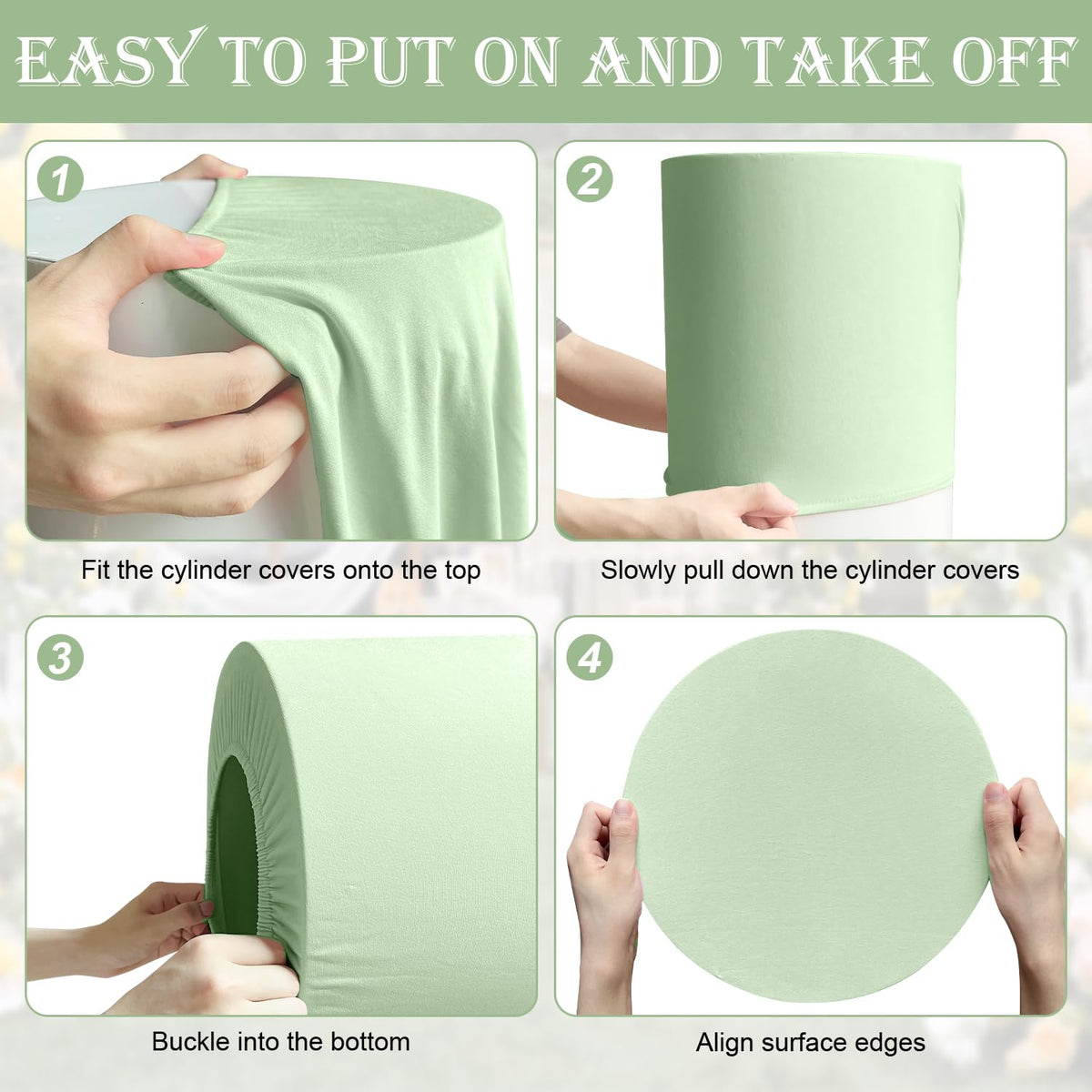 EASY TO PUT ON AND TAKE OFF

1

Fit the cylinder covers onto the top

2

Slowly pull down the cylinder covers

3

Buckle into the bottom

4

Align surface edges