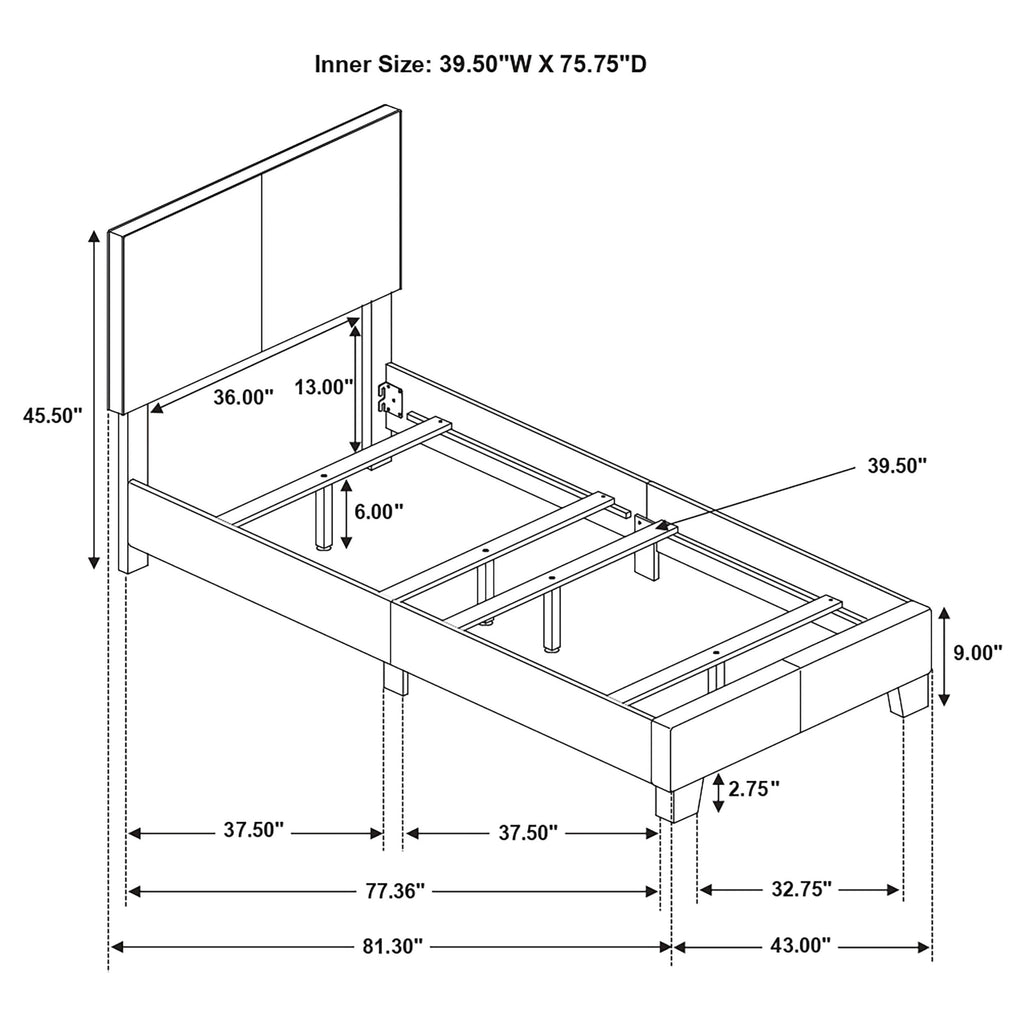 Inner Size: 39.50"W X 75.75"D

45.50"

36.00"

13.00"

6.00"

39.50"

9.00"

2.75"

37.50"

37.50"

77.36"

32.75"

81.30"

43.00"