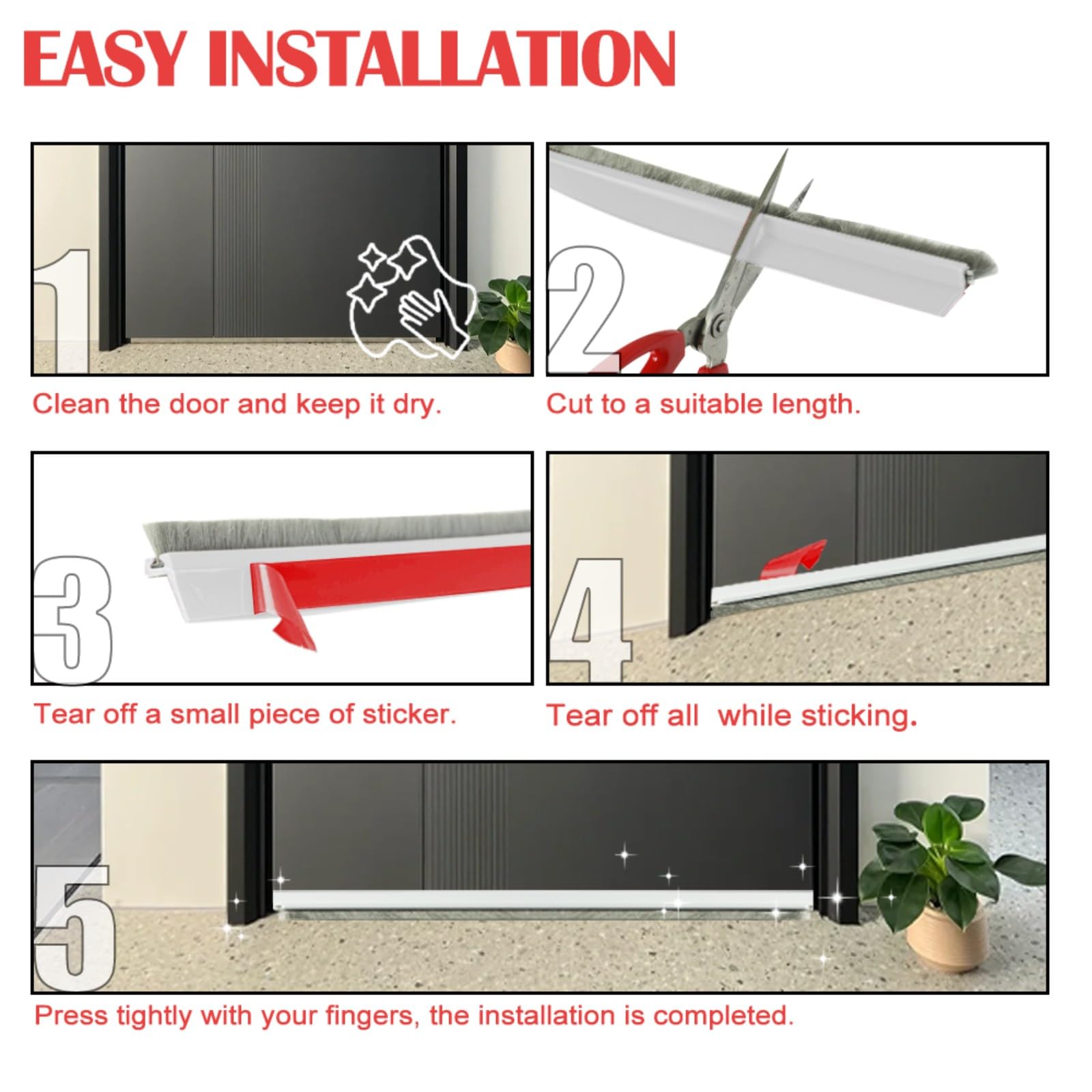 EASY INSTALLATION

1

Clean the door and keep it dry.

2

Cut to a suitable length.

3

Tear off a small piece of sticker.

4

Tear off all  while sticking.

5

Press tightly with your fingers, the installation is completed.