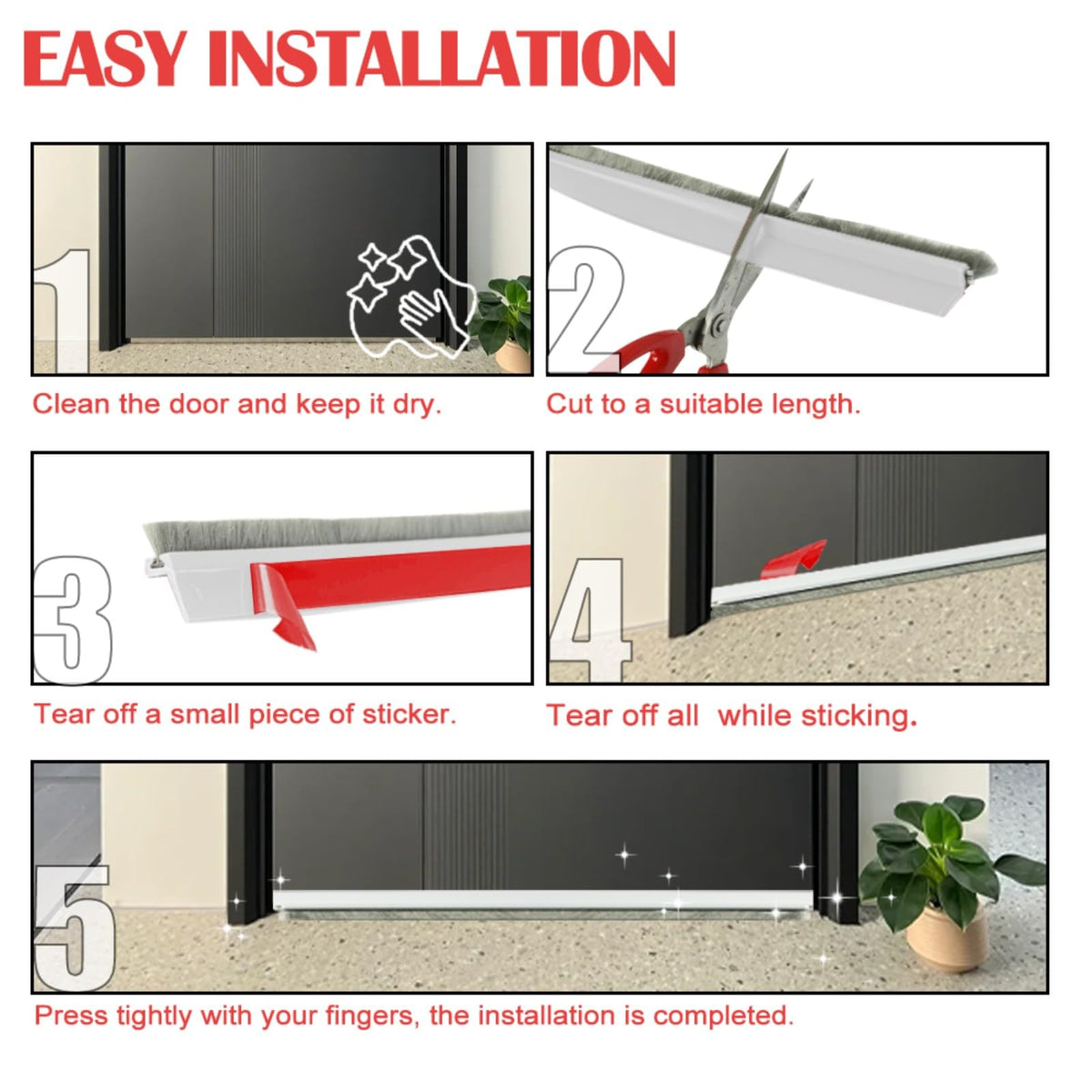 EASY INSTALLATION

1

Clean the door and keep it dry.

2

Cut to a suitable length.

3

Tear off a small piece of sticker.

4

Tear off all while sticking.

5

Press tightly with your fingers, the installation is completed.