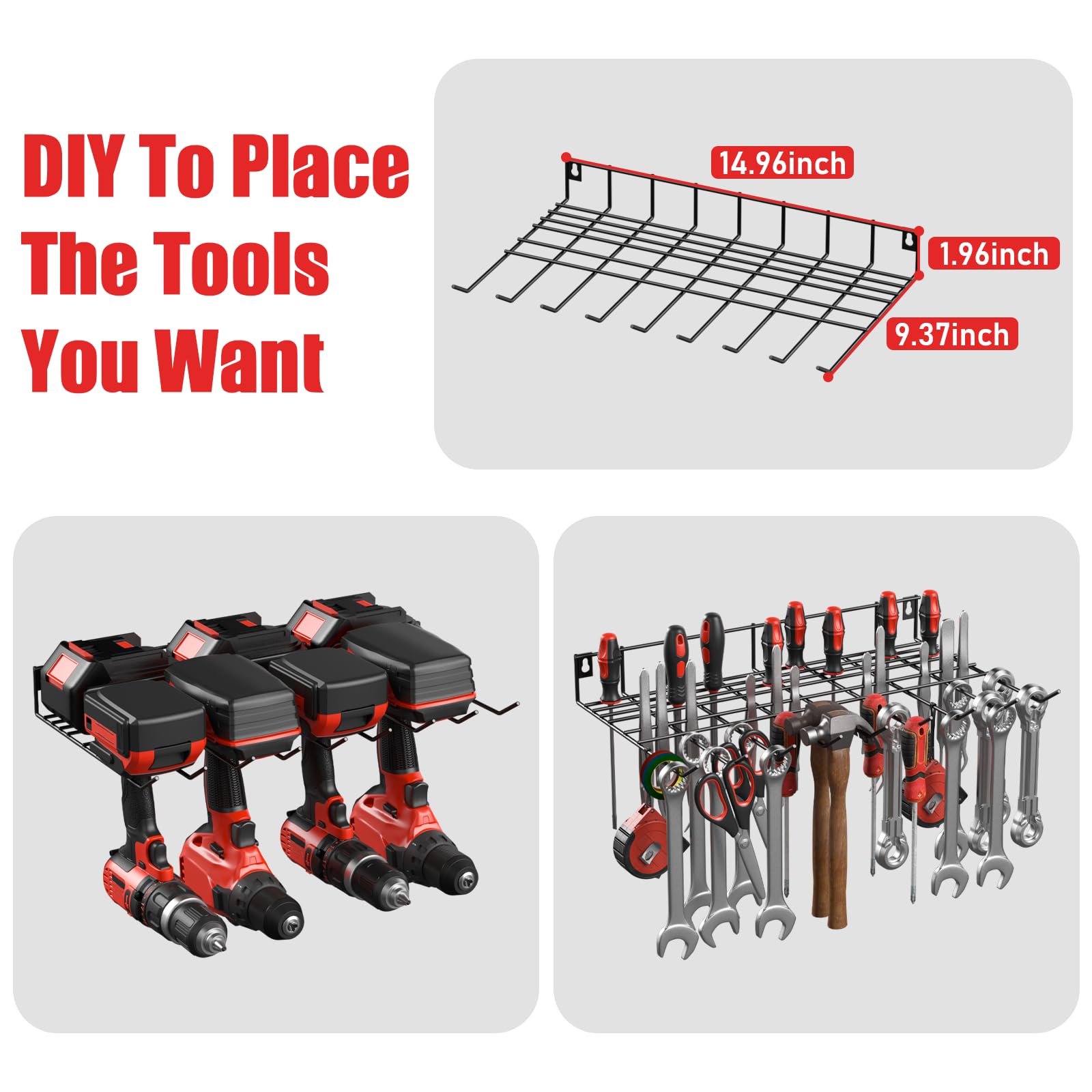 DIY To Place The Tools You Want

14.96inch

1.96inch

9.37inch