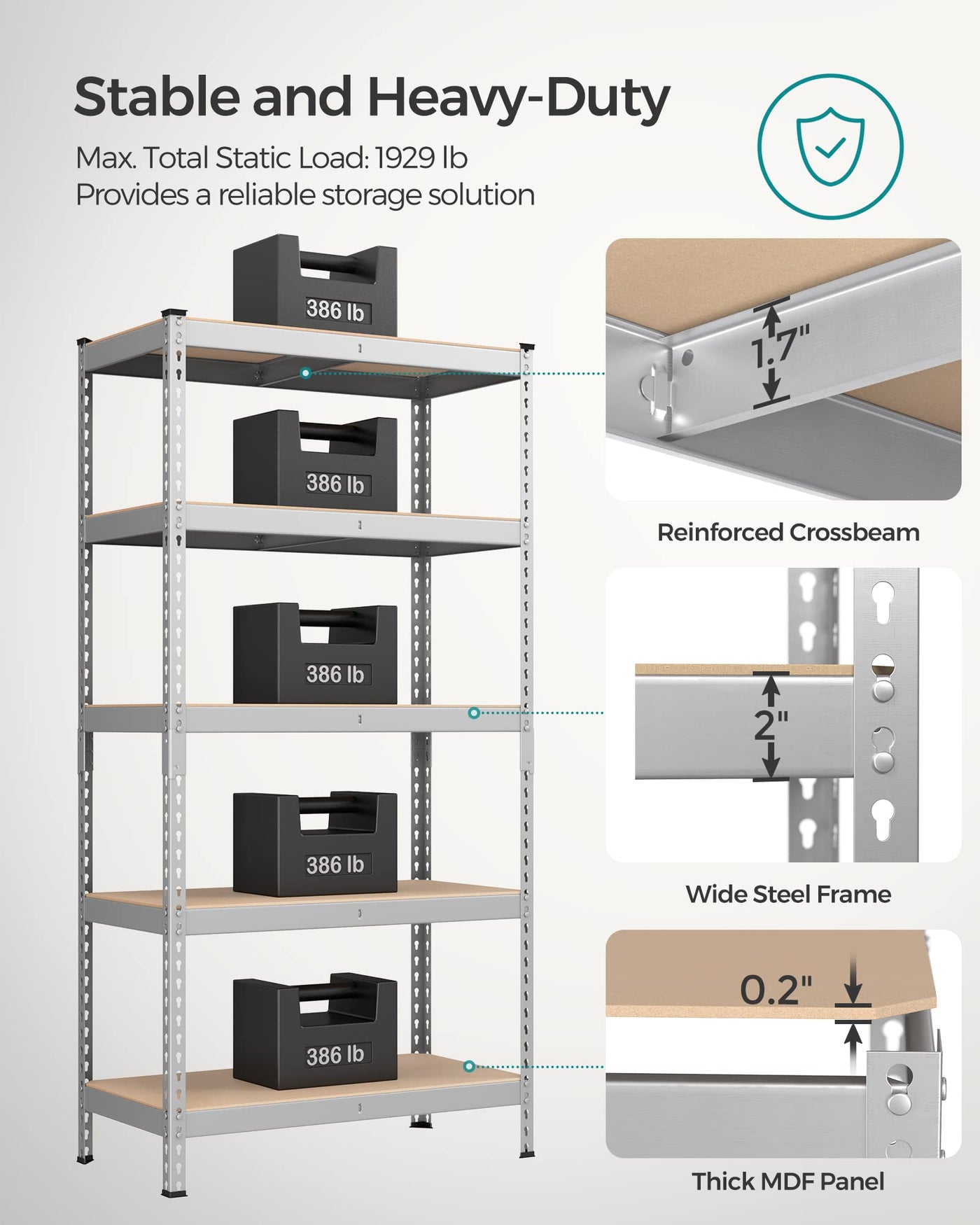 Stable and Heavy-Duty

Max. Total Static Load: 1929 lb
Provides a reliable storage solution

386 lb

386 lb

386 lb

386 lb

386 lb

1.7"

Reinforced Crossbeam

2"

Wide Steel Frame

0.2"

Thick MDF Panel