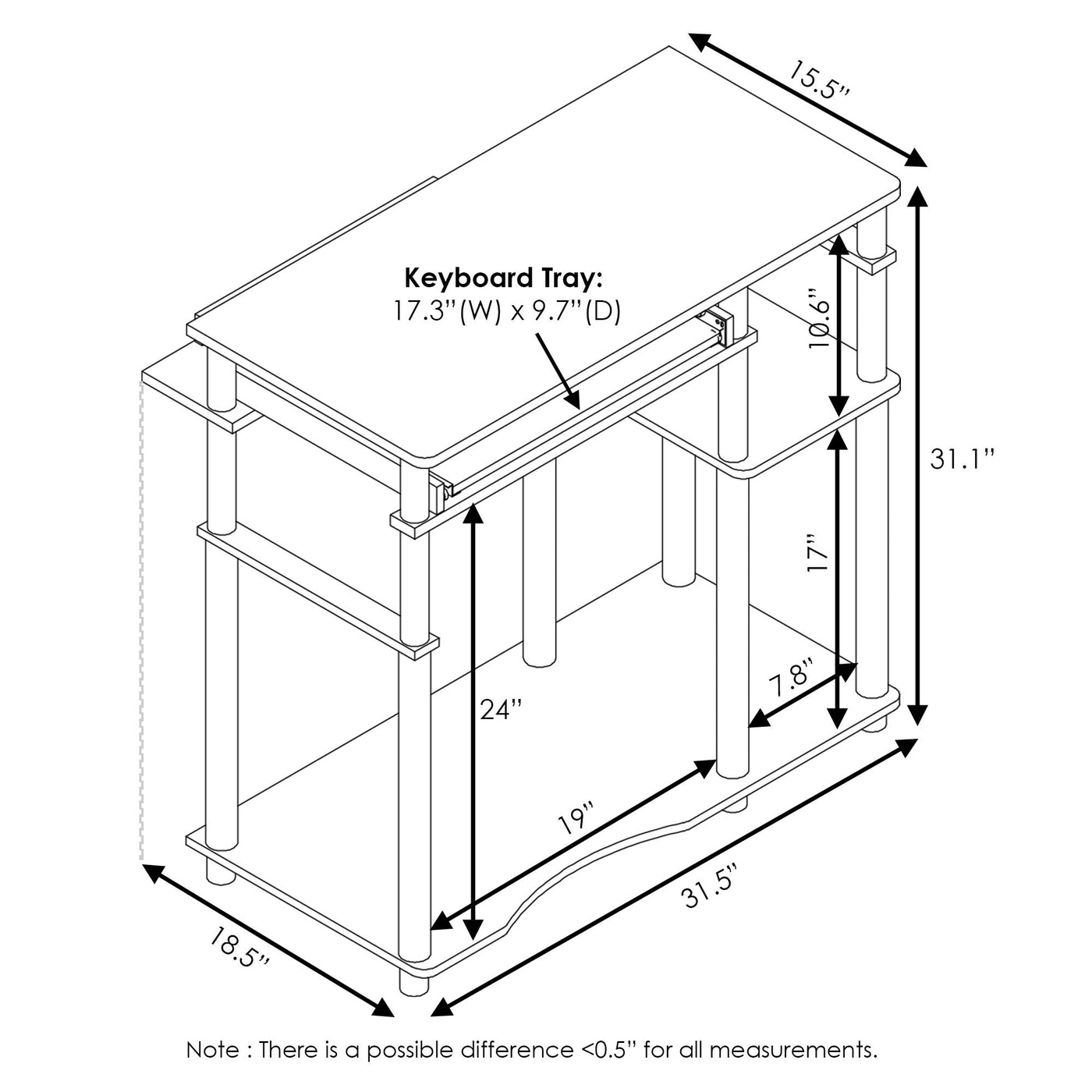 15.5"

Keyboard Tray:
17.3"(W) x 9.7"(D)

10.6"

31.1"

17"

24"

7.8"

19"

31.5"

18.5"

Note : There is a possible difference <0.5" for all measurements.