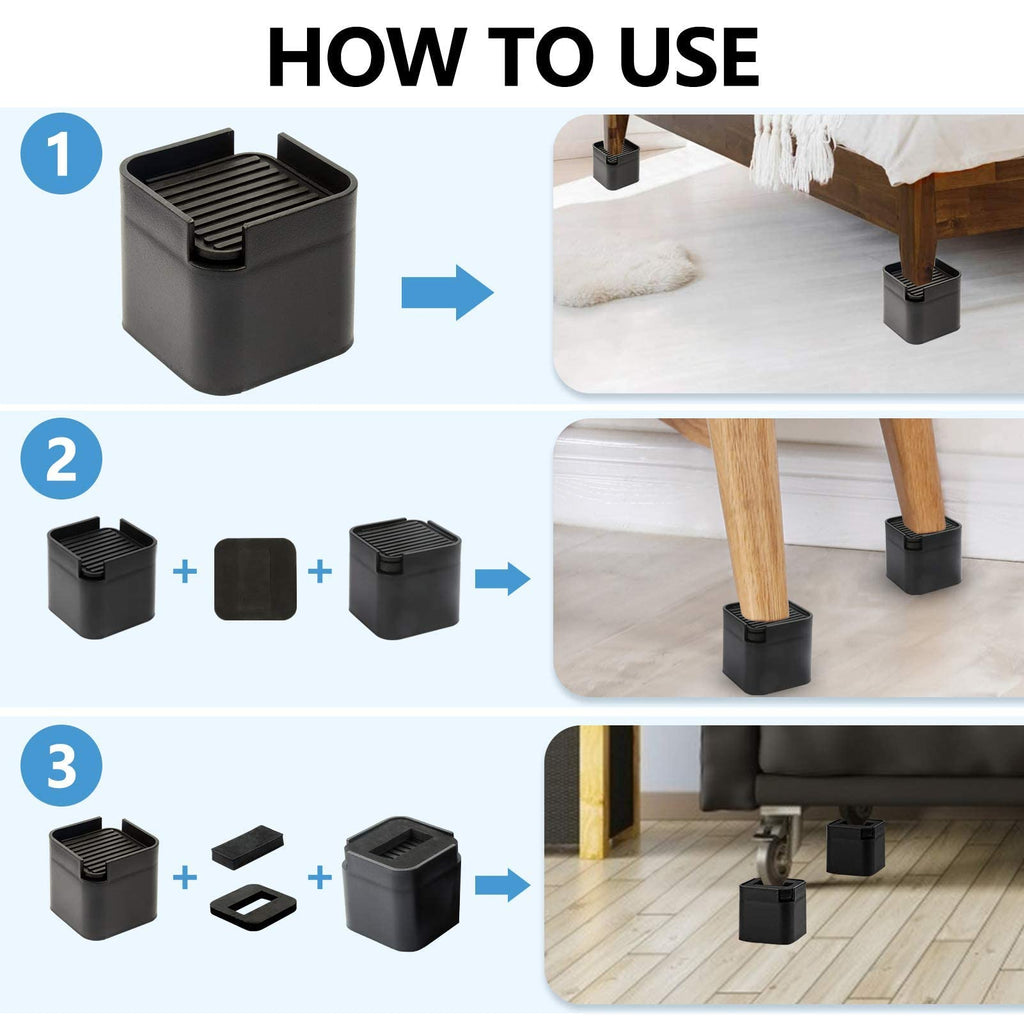 HOW TO USE

1

2

+ +

3

+ +