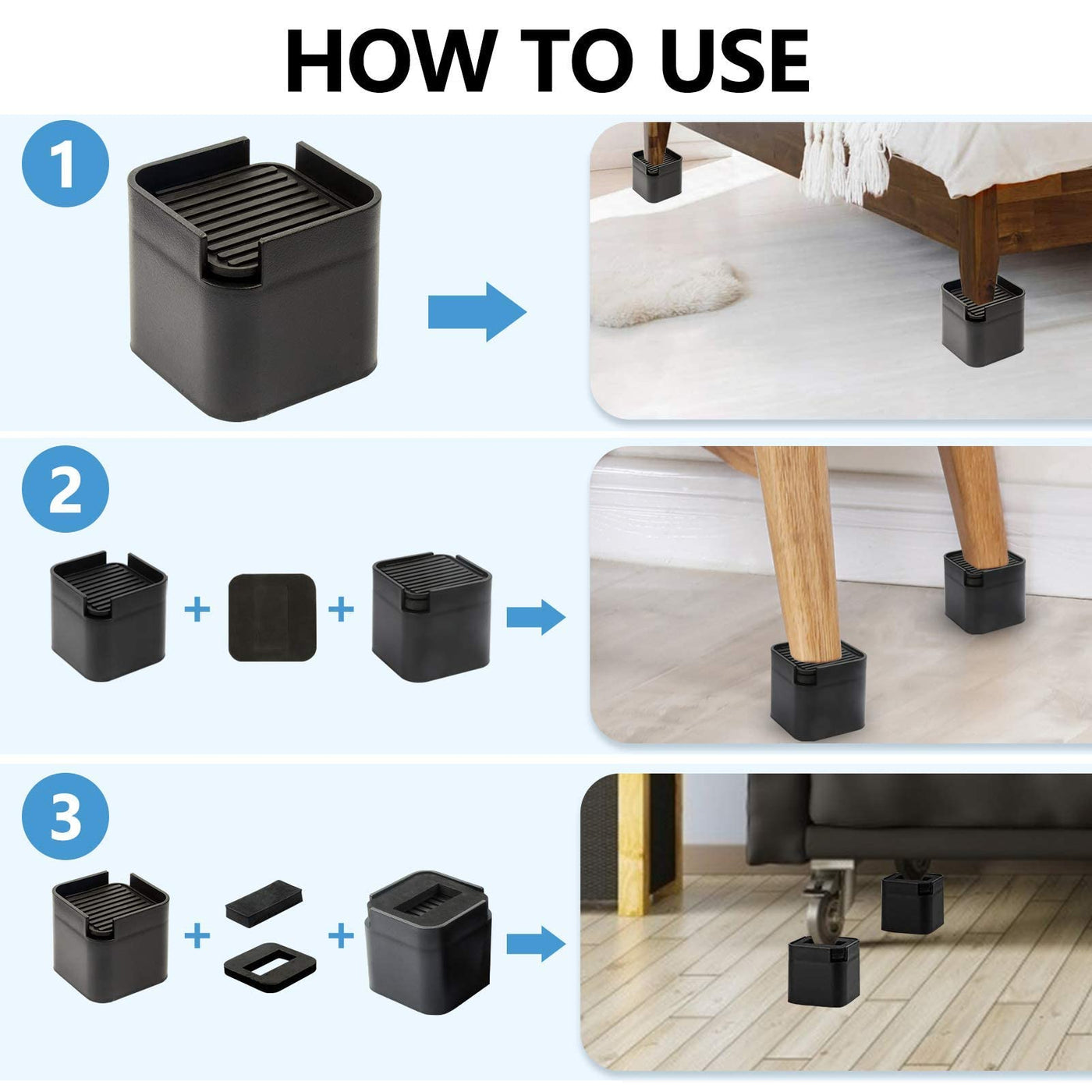 HOW TO USE

1

2

+ +

3

+ +