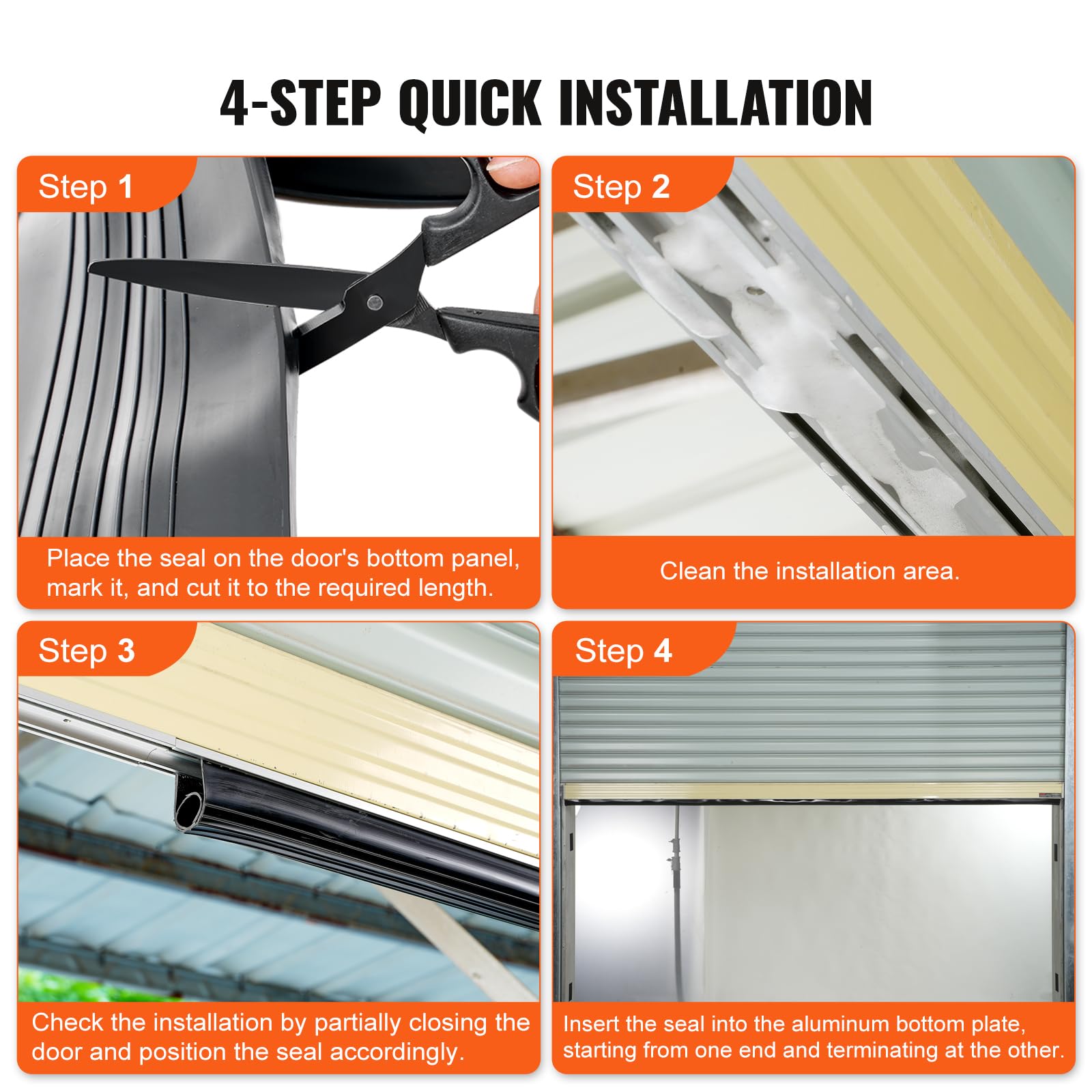 4-STEP QUICK INSTALLATION

Step 1

Place the seal on the door's bottom panel, mark it, and cut it to the required length.

Step 2

Clean the installation area.

Step 3

Check the installation by partially closing the door and position the seal accordingly.

Step 4

Insert the seal into the aluminum bottom plate, starting from one end and terminating at the other.