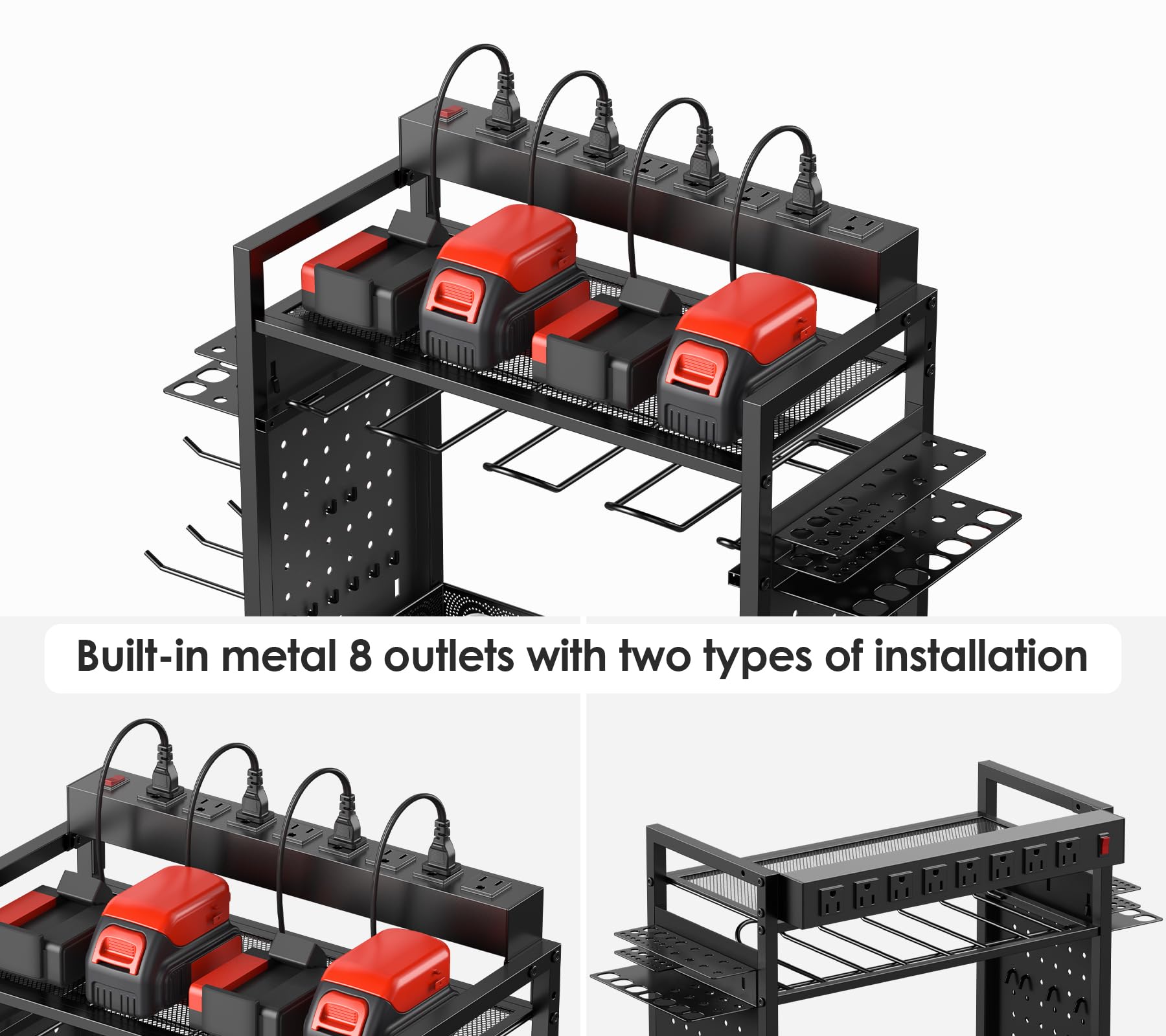 Built-in metal 8 outlets with two types of installation