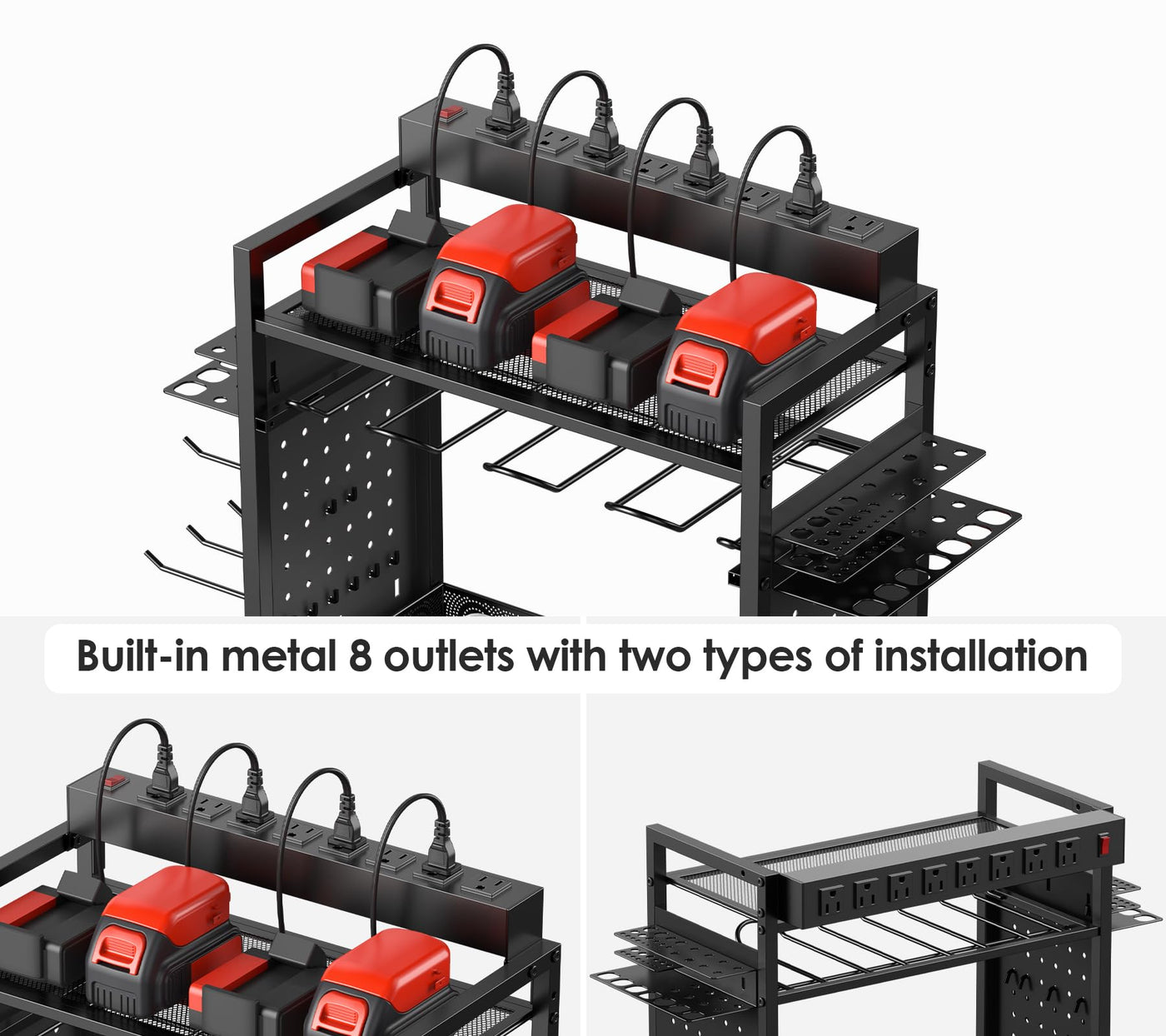 Built-in metal 8 outlets with two types of installation