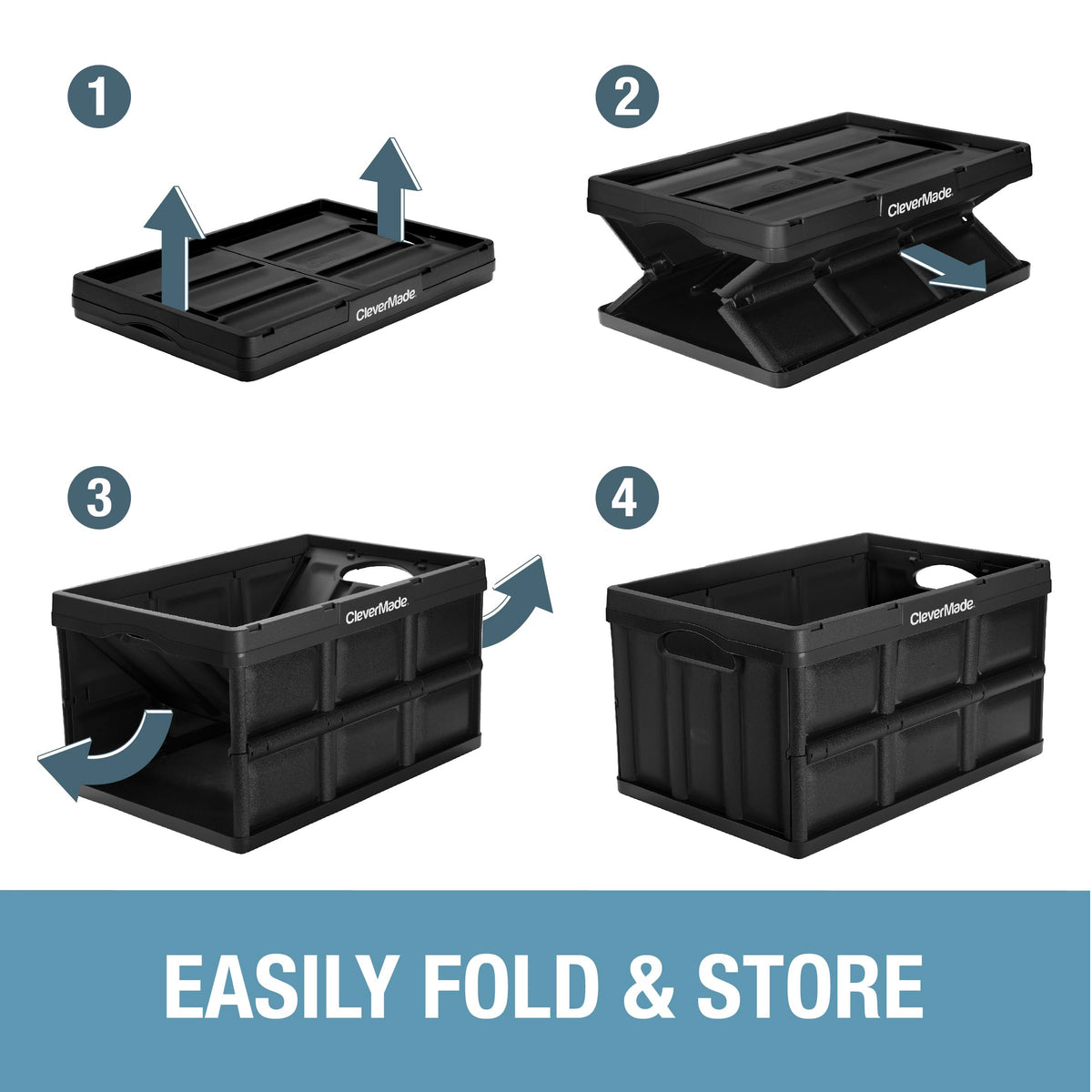 1

CleverMade

2

CleverMade

3

CleverMade

4

CleverMade

EASILY FOLD & STORE