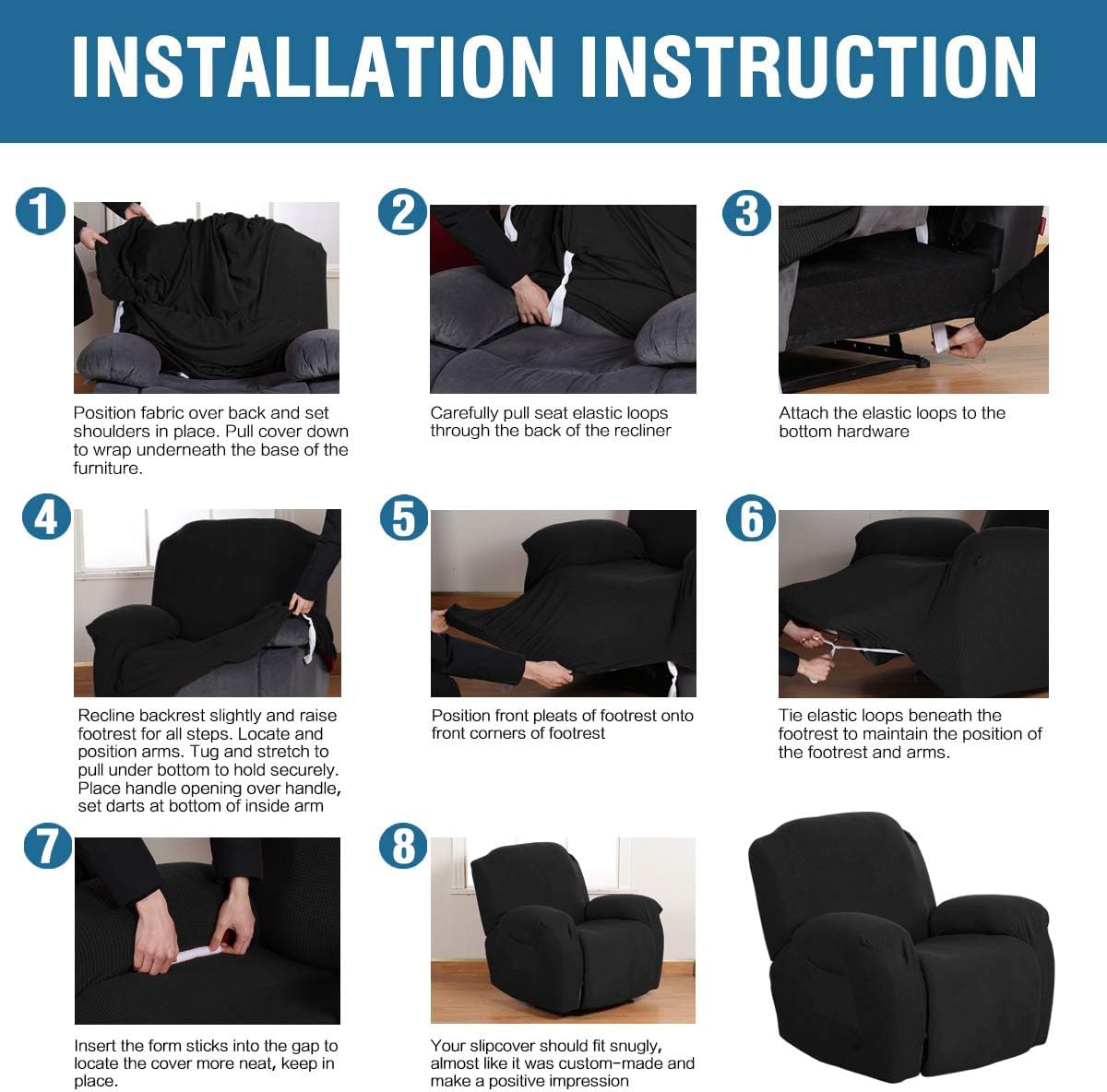 INSTALLATION INSTRUCTION

1

Position fabric over back and set shoulders in place. Pull cover down to wrap underneath the base of the furniture.

2

Carefully pull seat elastic loops through the back of the recliner

3

Attach the elastic loops to the bottom hardware

4

Recline backrest slightly and raise footrest for all steps. Locate and position arms. Tug and stretch to pull under bottom to hold securely. Place handle opening over handle, set darts at bottom of inside arm

5

Position front pleats of footrest onto front corners of footrest

6

Tie elastic loops beneath the footrest to maintain the position of the footrest and arms.

7

Insert the form sticks into the gap to locate the cover more neat, keep in place.

8

Your slipcover should fit snugly, almost like it was custom-made and make a positive impression