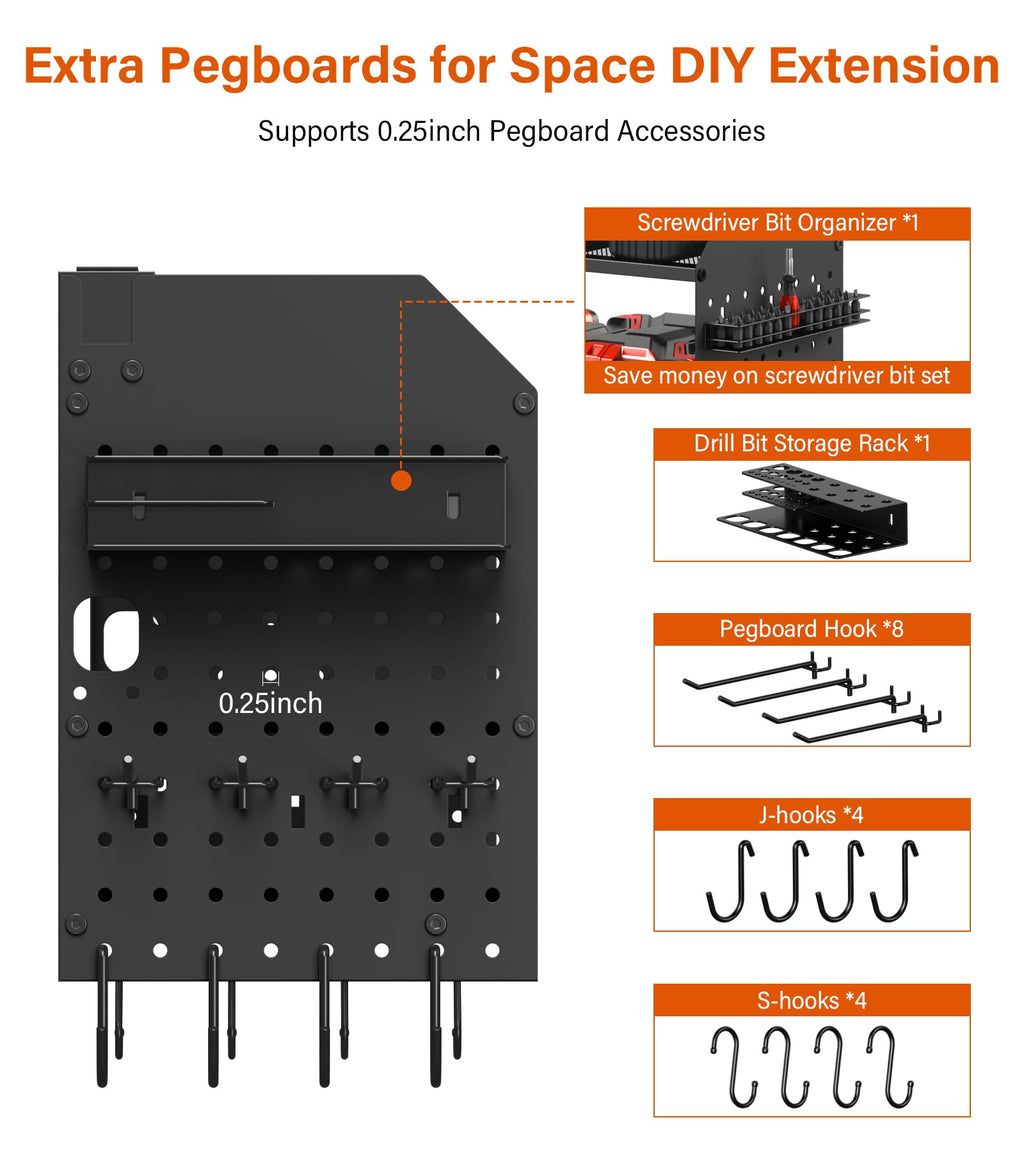 Extra Pegboards for Space DIY Extension

Supports 0.25inch Pegboard Accessories

0.25inch

Screwdriver Bit Organizer *1

Save money on screwdriver bit set

Drill Bit Storage Rack *1

Pegboard Hook *8

J-hooks *4

S-hooks *4