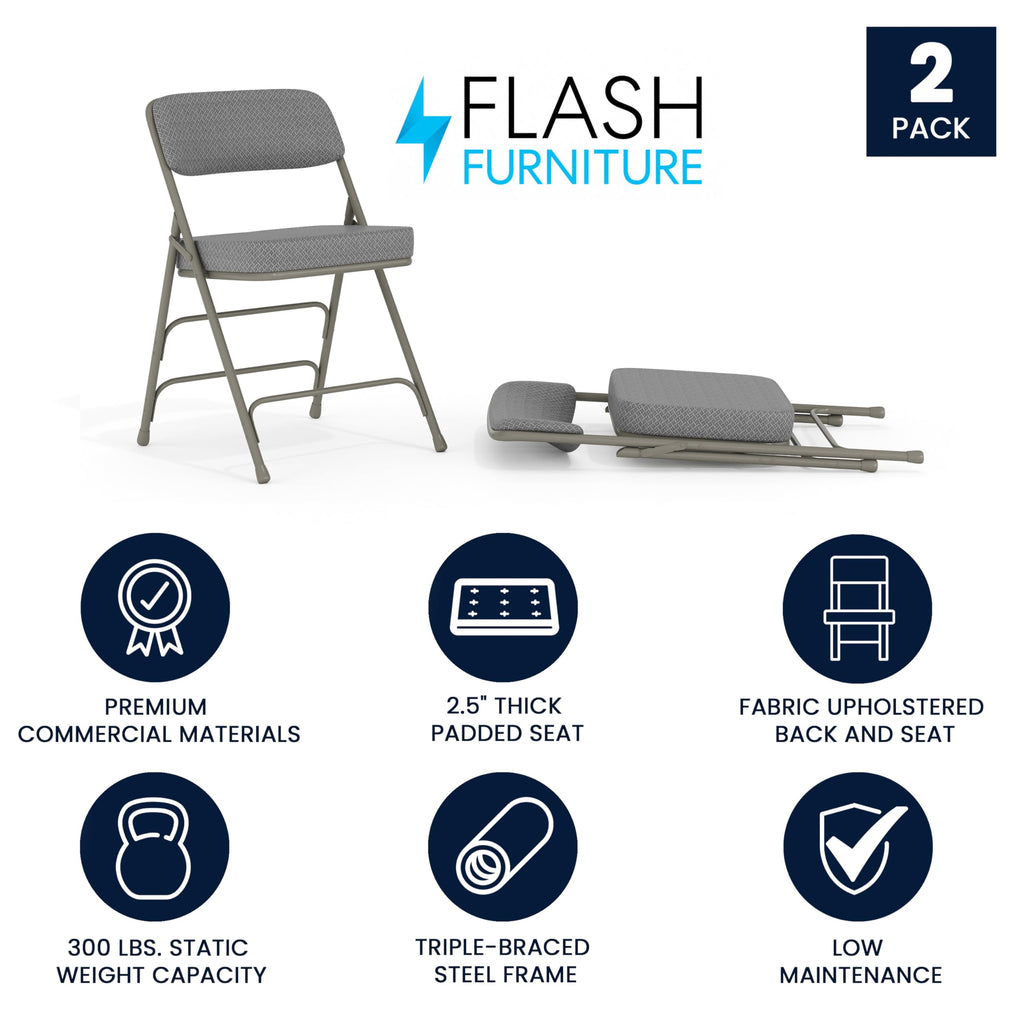 FLASH
FURNITURE

2
PACK

PREMIUM
COMMERCIAL MATERIALS

2.5" THICK
PADDED SEAT

FABRIC UPHOLSTERED
BACK AND SEAT

300 LBS. STATIC
WEIGHT CAPACITY

TRIPLE-BRACED
STEEL FRAME

LOW
MAINTENANCE