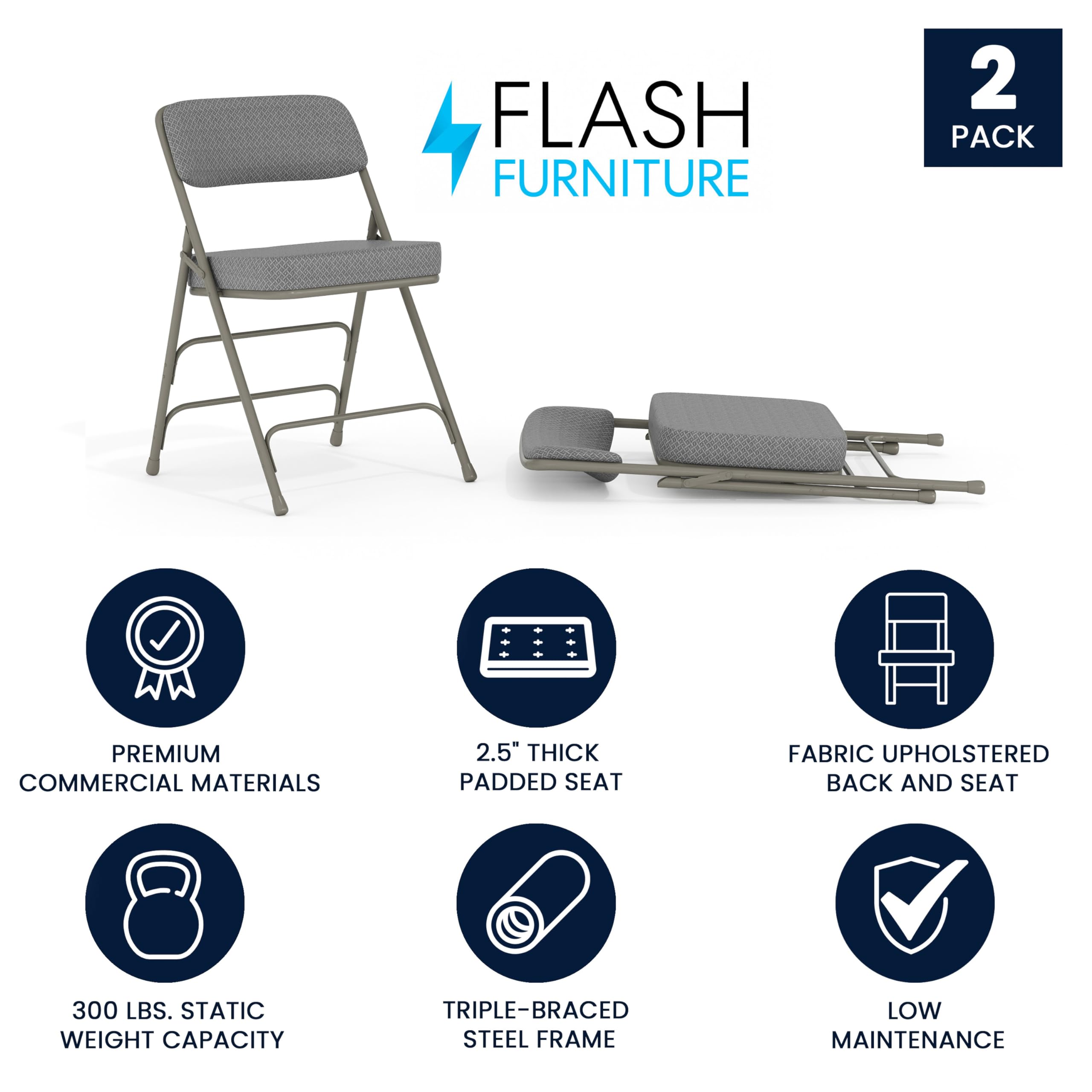 FLASH
FURNITURE

2
PACK

PREMIUM
COMMERCIAL MATERIALS

2.5" THICK
PADDED SEAT

FABRIC UPHOLSTERED
BACK AND SEAT

300 LBS. STATIC
WEIGHT CAPACITY

TRIPLE-BRACED
STEEL FRAME

LOW
MAINTENANCE