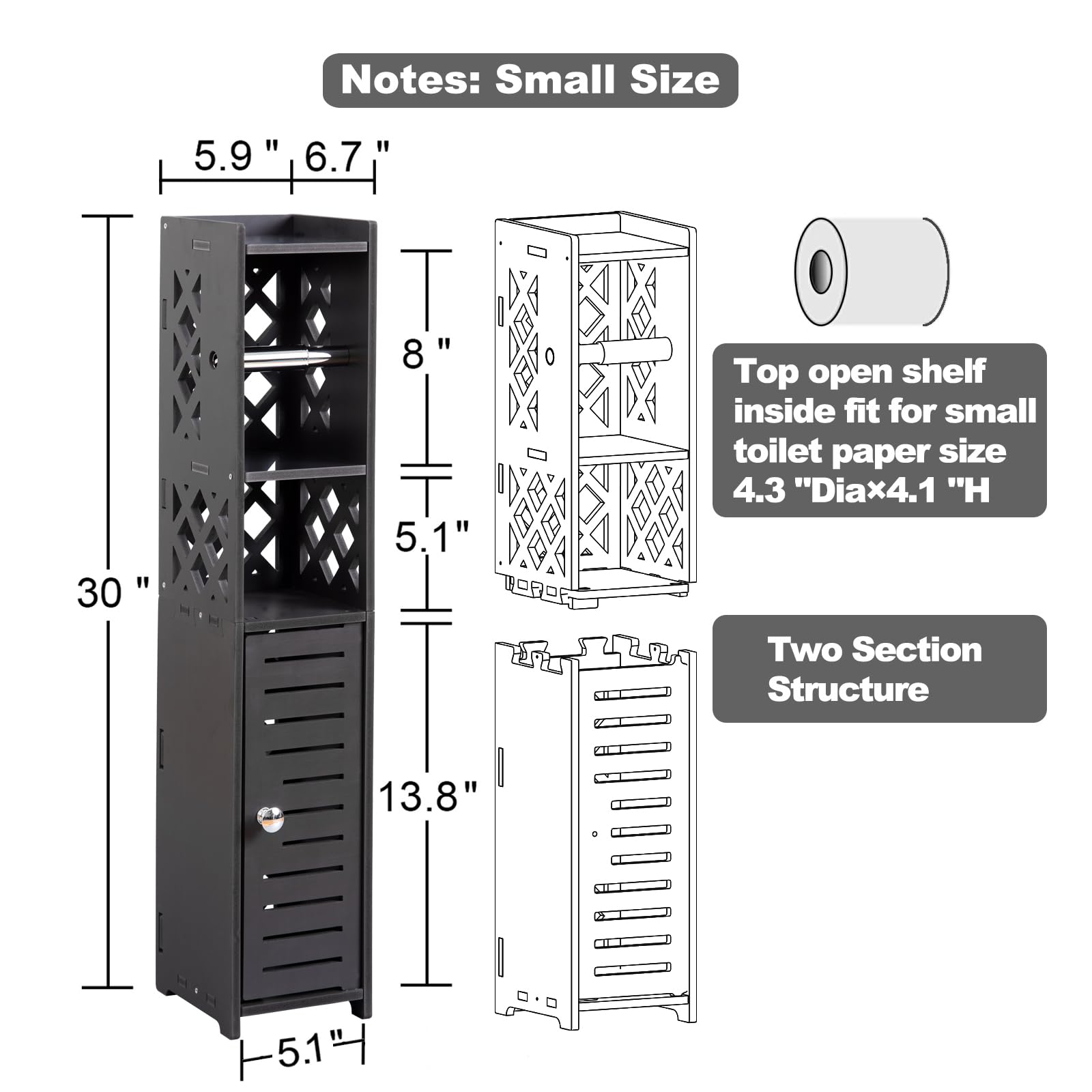 Notes: Small Size

5.9 " 6.7 "

30 "

8 "

5.1"

13.8"

5.1"

Top open shelf inside fit for small toilet paper size 4.3 "Dia×4.1 "H

Two Section Structure