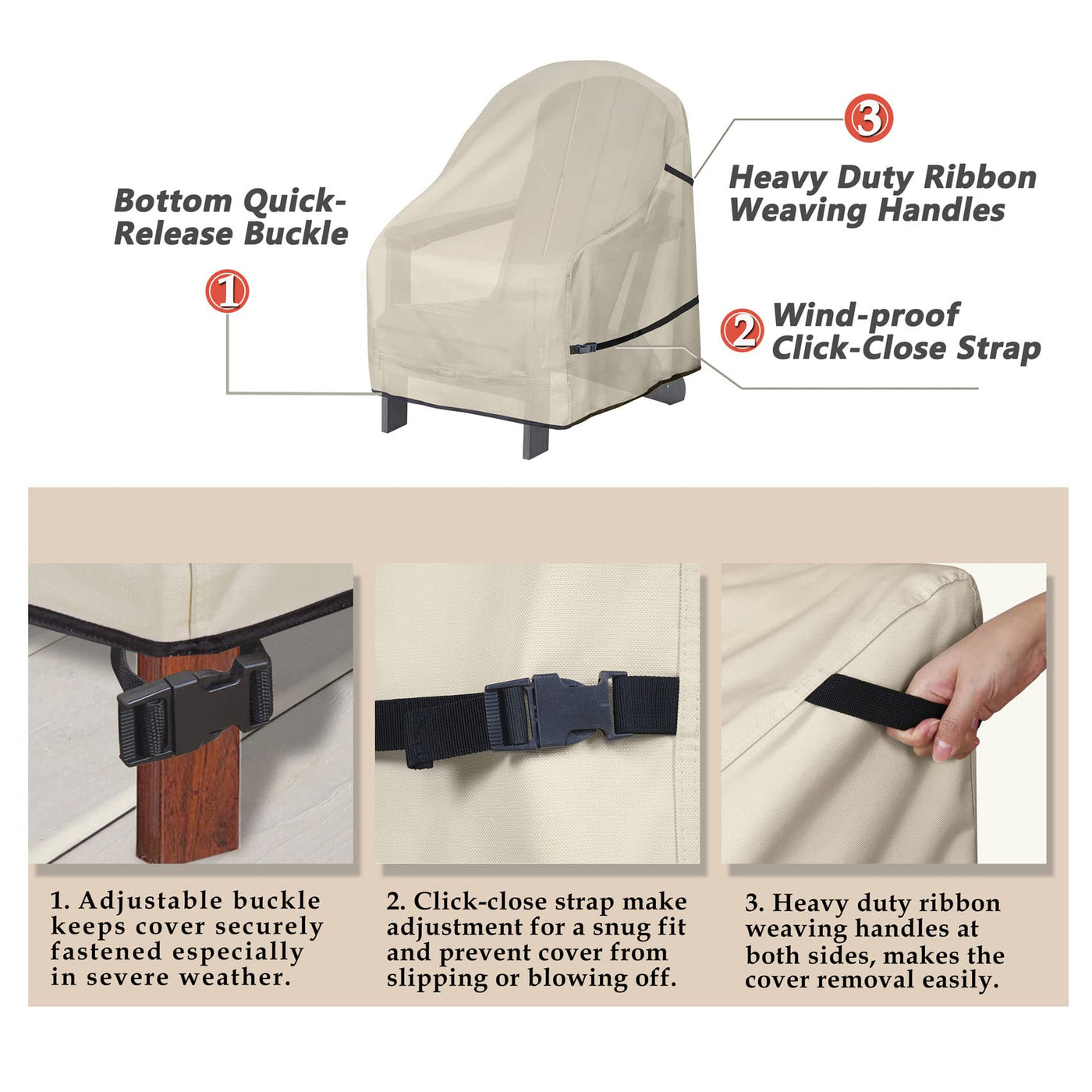 Bottom Quick-Release Buckle

1

3

Heavy Duty Ribbon Weaving Handles

2

Wind-proof Click-Close Strap

1. Adjustable buckle keeps cover securely fastened especially in severe weather.

2. Click-close strap make adjustment for a snug fit and prevent cover from slipping or blowing off.

3. Heavy duty ribbon weaving handles at both sides, makes the cover removal easily.