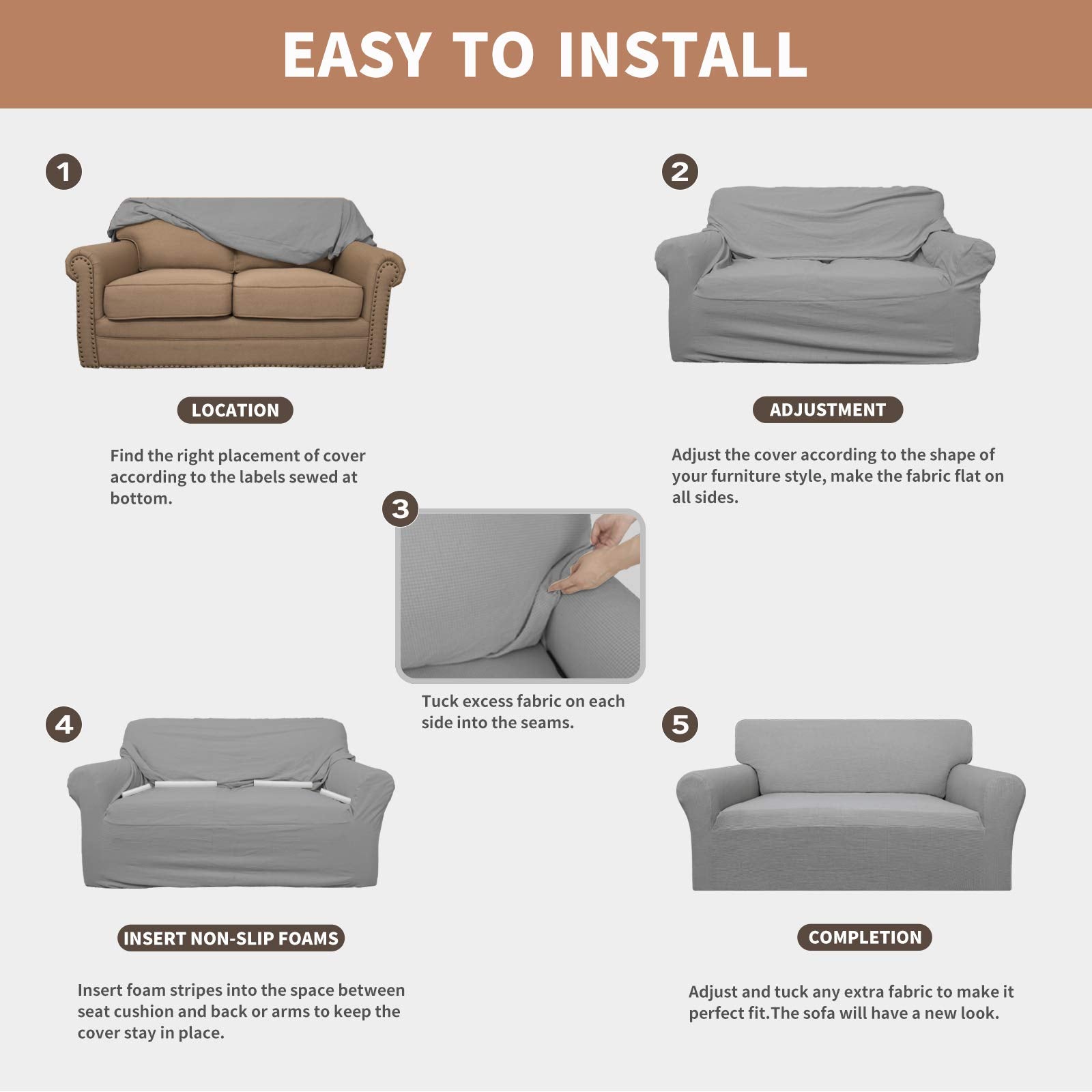 EASY TO INSTALL

1

LOCATION

Find the right placement of cover according to the labels sewed at bottom.

2

ADJUSTMENT

Adjust the cover according to the shape of your furniture style, make the fabric flat on all sides.

3

Tuck excess fabric on each side into the seams.

4

INSERT NON-SLIP FOAMS

Insert foam stripes into the space between seat cushion and back or arms to keep the cover stay in place.

5

COMPLETION

Adjust and tuck any extra fabric to make it perfect fit.The sofa will have a new look.