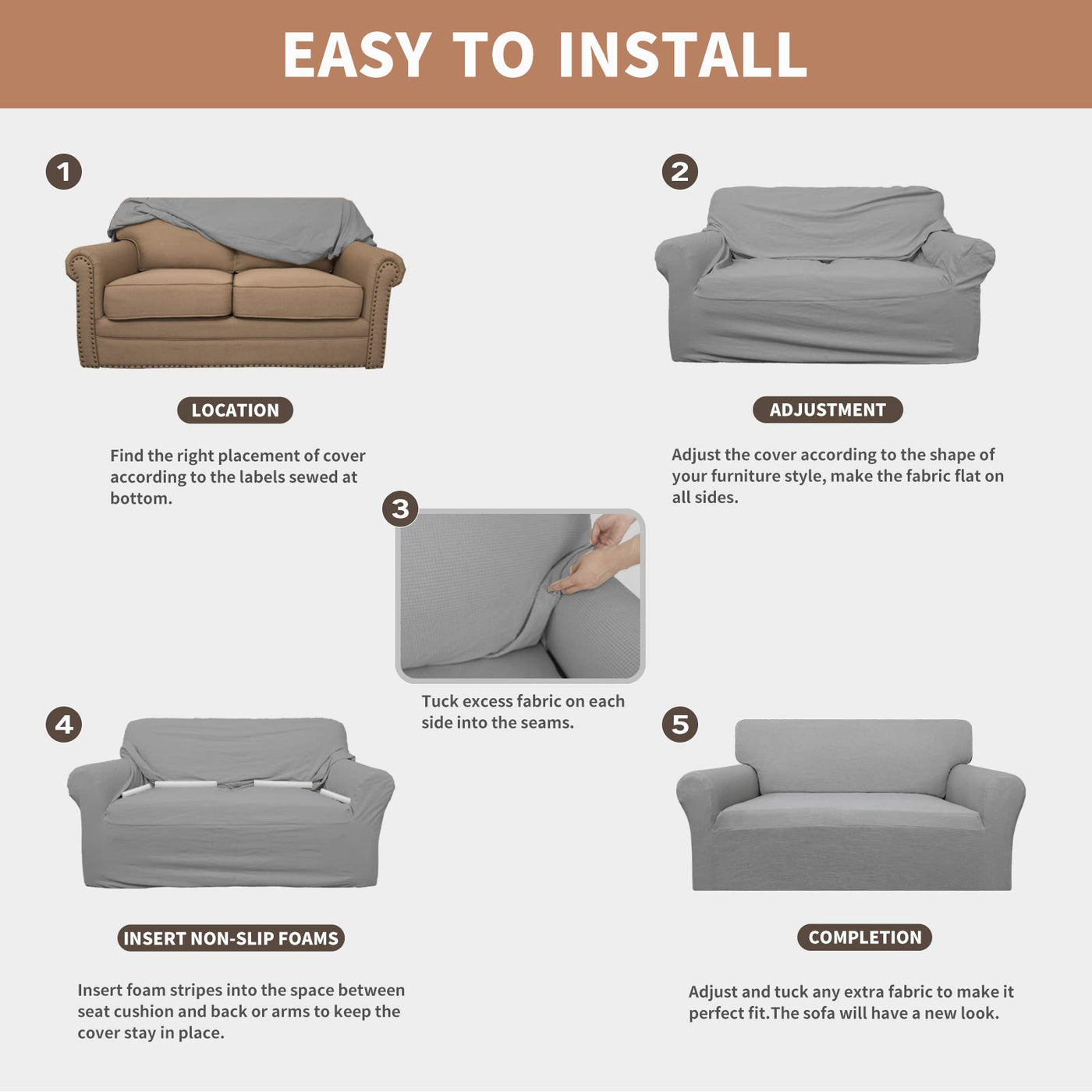 EASY TO INSTALL

1

LOCATION

Find the right placement of cover according to the labels sewed at bottom.

2

ADJUSTMENT

Adjust the cover according to the shape of your furniture style, make the fabric flat on all sides.

3

Tuck excess fabric on each side into the seams.

4

INSERT NON-SLIP FOAMS

Insert foam stripes into the space between seat cushion and back or arms to keep the cover stay in place.

5

COMPLETION

Adjust and tuck any extra fabric to make it perfect fit.The sofa will have a new look.