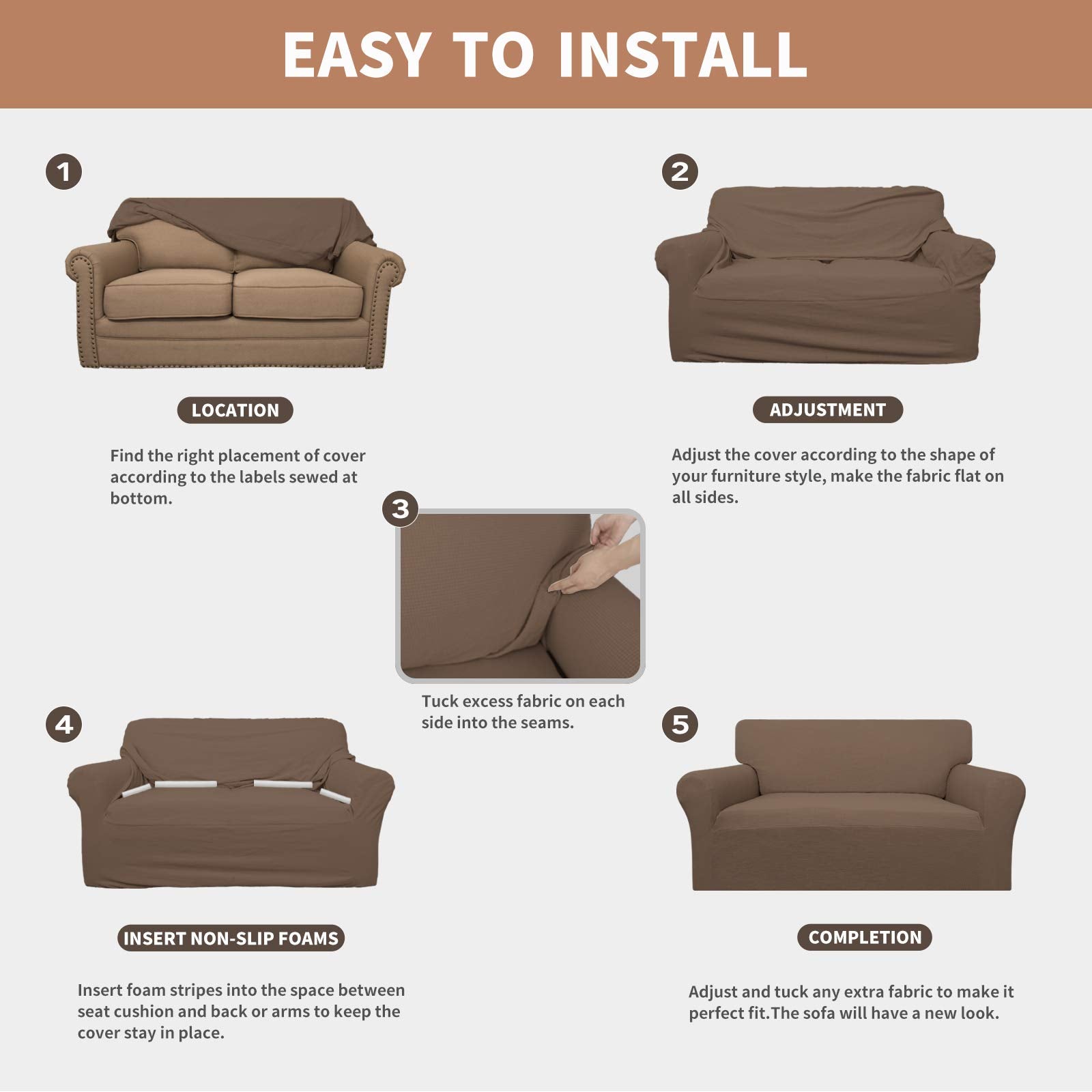 EASY TO INSTALL

1

LOCATION

Find the right placement of cover according to the labels sewed at bottom.

2

ADJUSTMENT

Adjust the cover according to the shape of your furniture style, make the fabric flat on all sides.

3

Tuck excess fabric on each side into the seams.

4

INSERT NON-SLIP FOAMS

Insert foam stripes into the space between seat cushion and back or arms to keep the cover stay in place.

5

COMPLETION

Adjust and tuck any extra fabric to make it perfect fit.The sofa will have a new look.