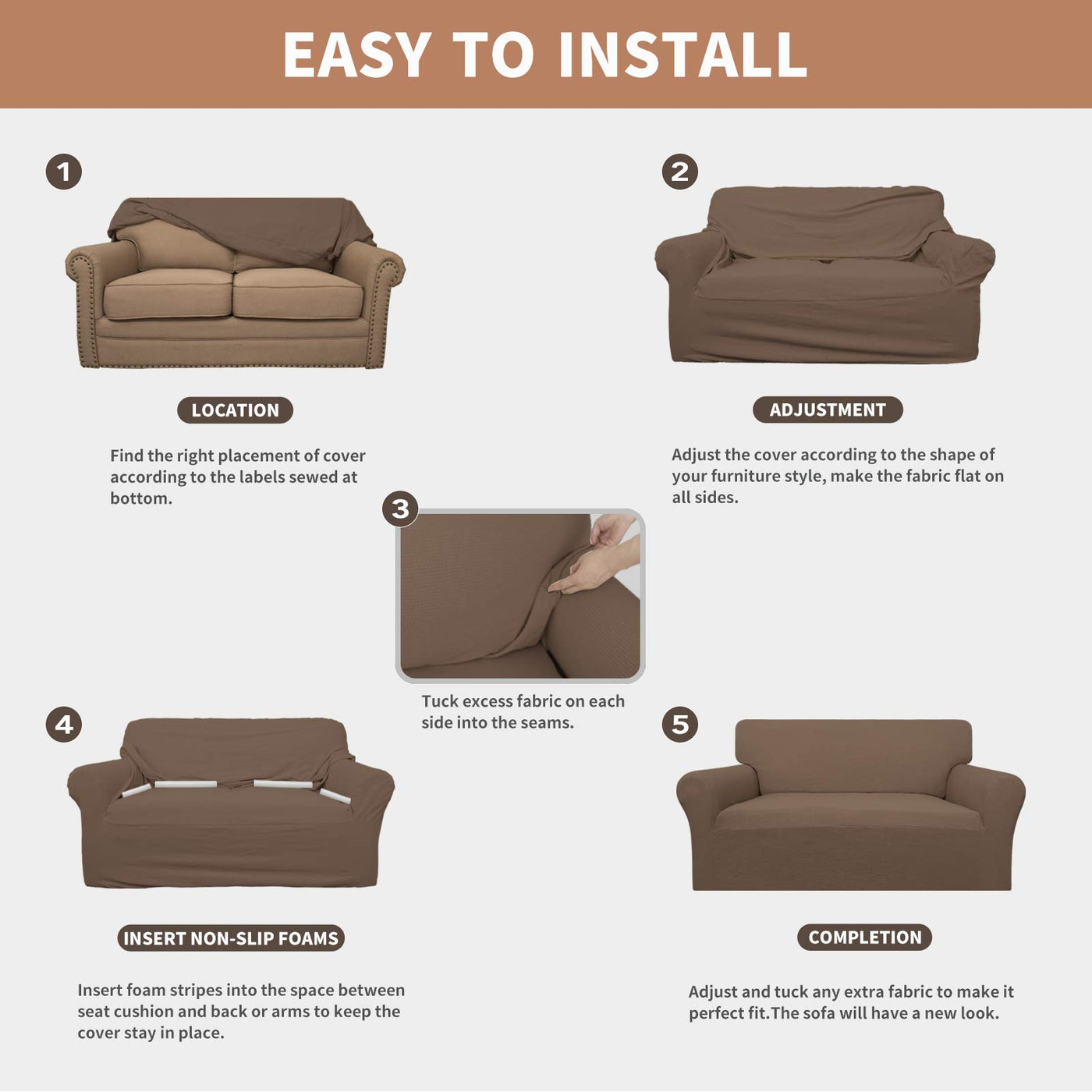 EASY TO INSTALL

1

LOCATION

Find the right placement of cover according to the labels sewed at bottom.

2

ADJUSTMENT

Adjust the cover according to the shape of your furniture style, make the fabric flat on all sides.

3

Tuck excess fabric on each side into the seams.

4

INSERT NON-SLIP FOAMS

Insert foam stripes into the space between seat cushion and back or arms to keep the cover stay in place.

5

COMPLETION

Adjust and tuck any extra fabric to make it perfect fit.The sofa will have a new look.