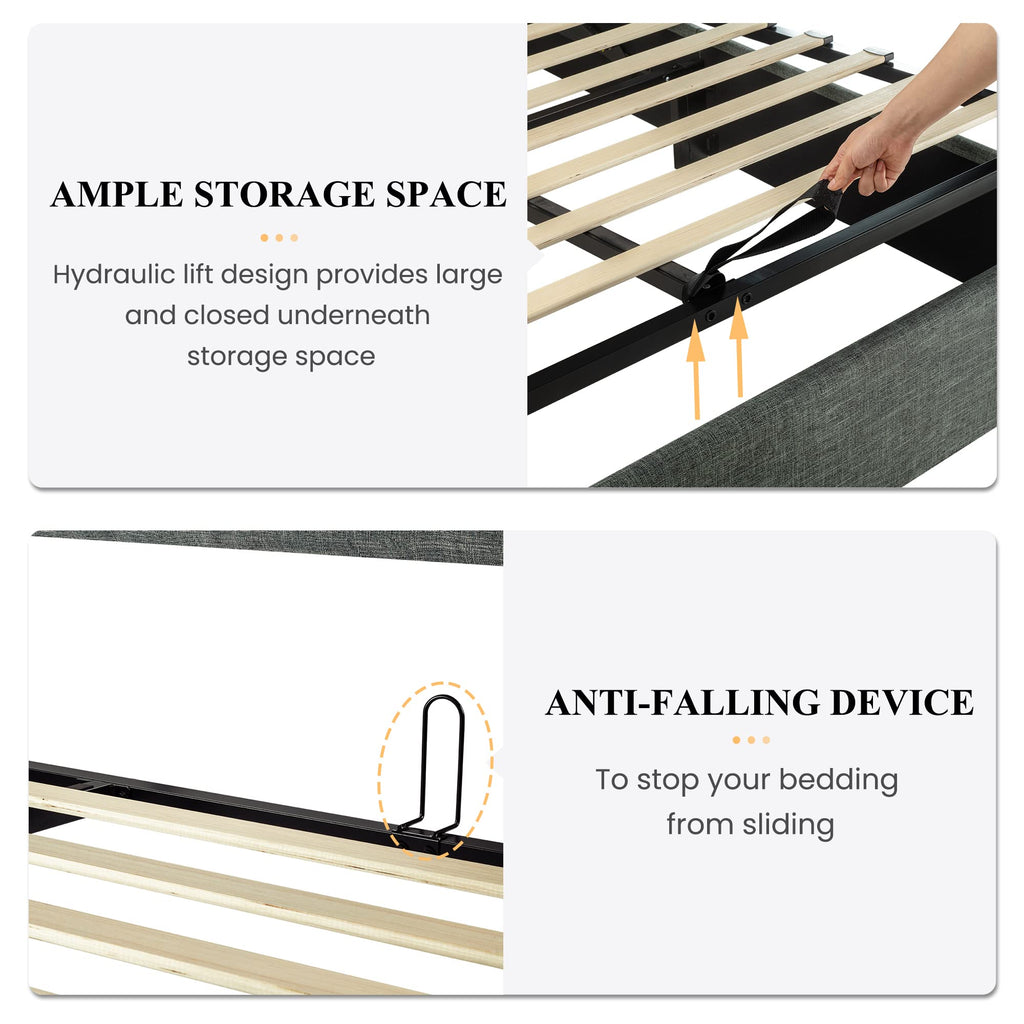 AMPLE STORAGE SPACE

Hydraulic lift design provides large and closed underneath storage space

ANTI-FALLING DEVICE

To stop your bedding from sliding