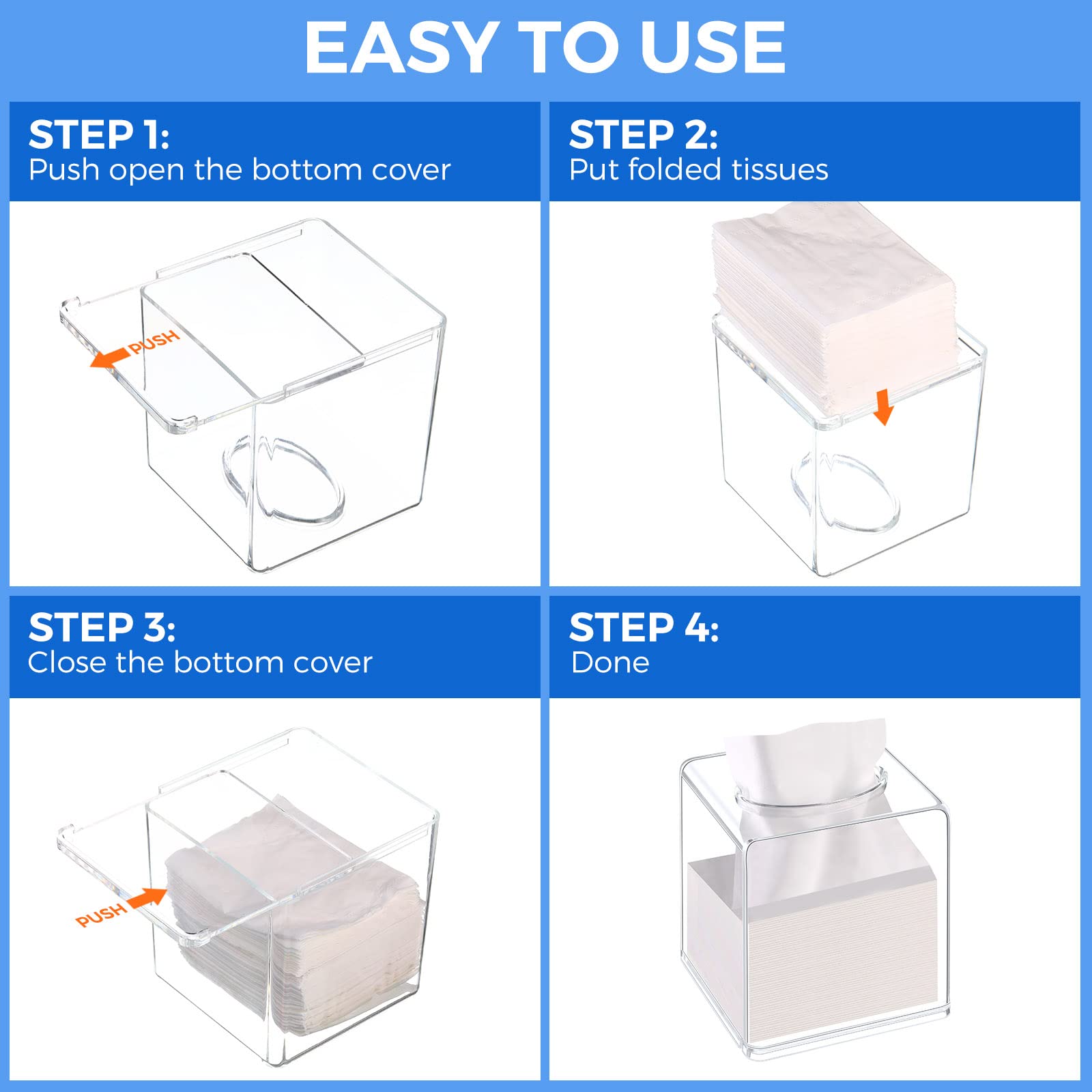 EASY TO USE

STEP 1:
Push open the bottom cover

PUSH

STEP 2:
Put folded tissues

STEP 3:
Close the bottom cover

PUSH

STEP 4:
Done