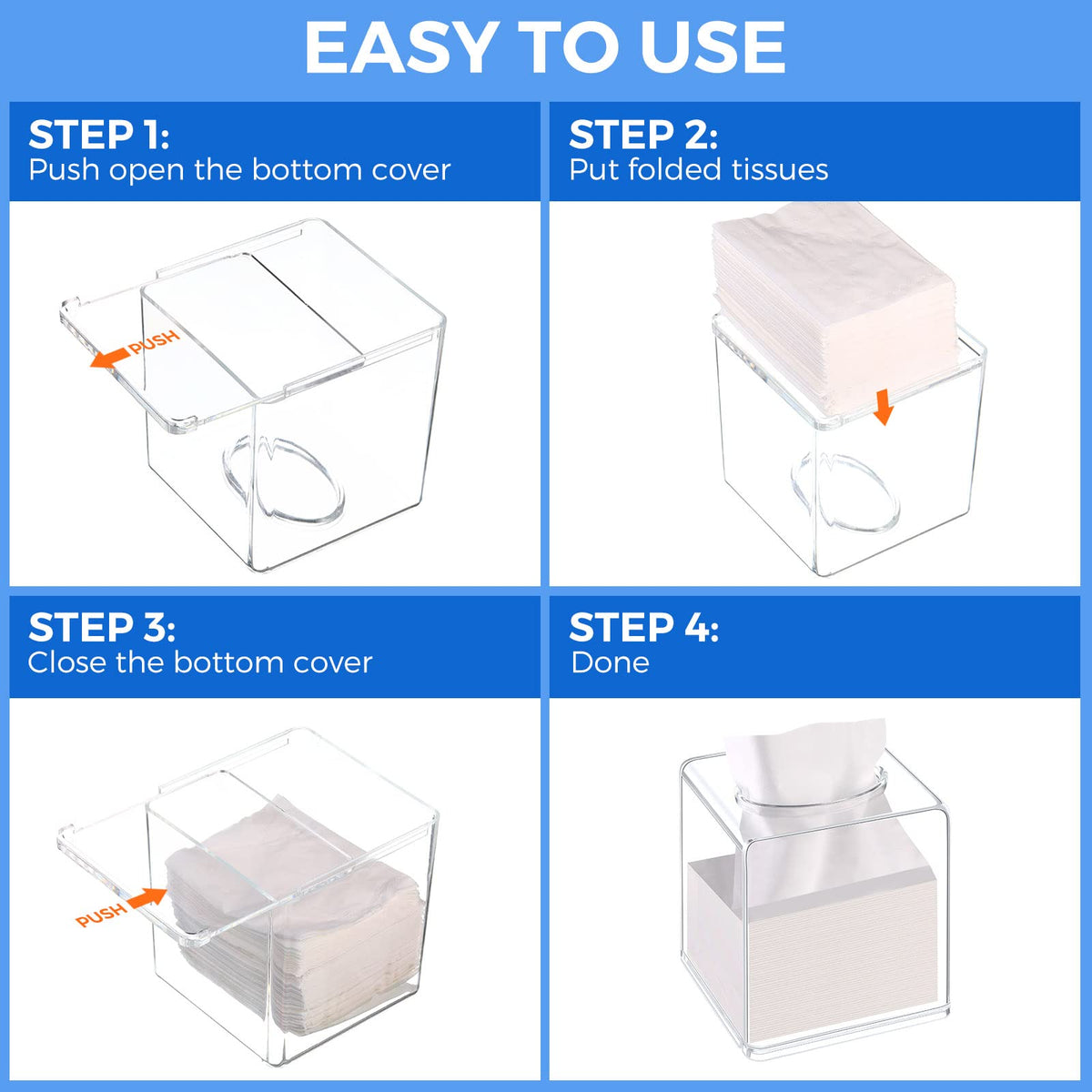 EASY TO USE

STEP 1:
Push open the bottom cover

PUSH

STEP 2:
Put folded tissues

STEP 3:
Close the bottom cover

PUSH

STEP 4:
Done