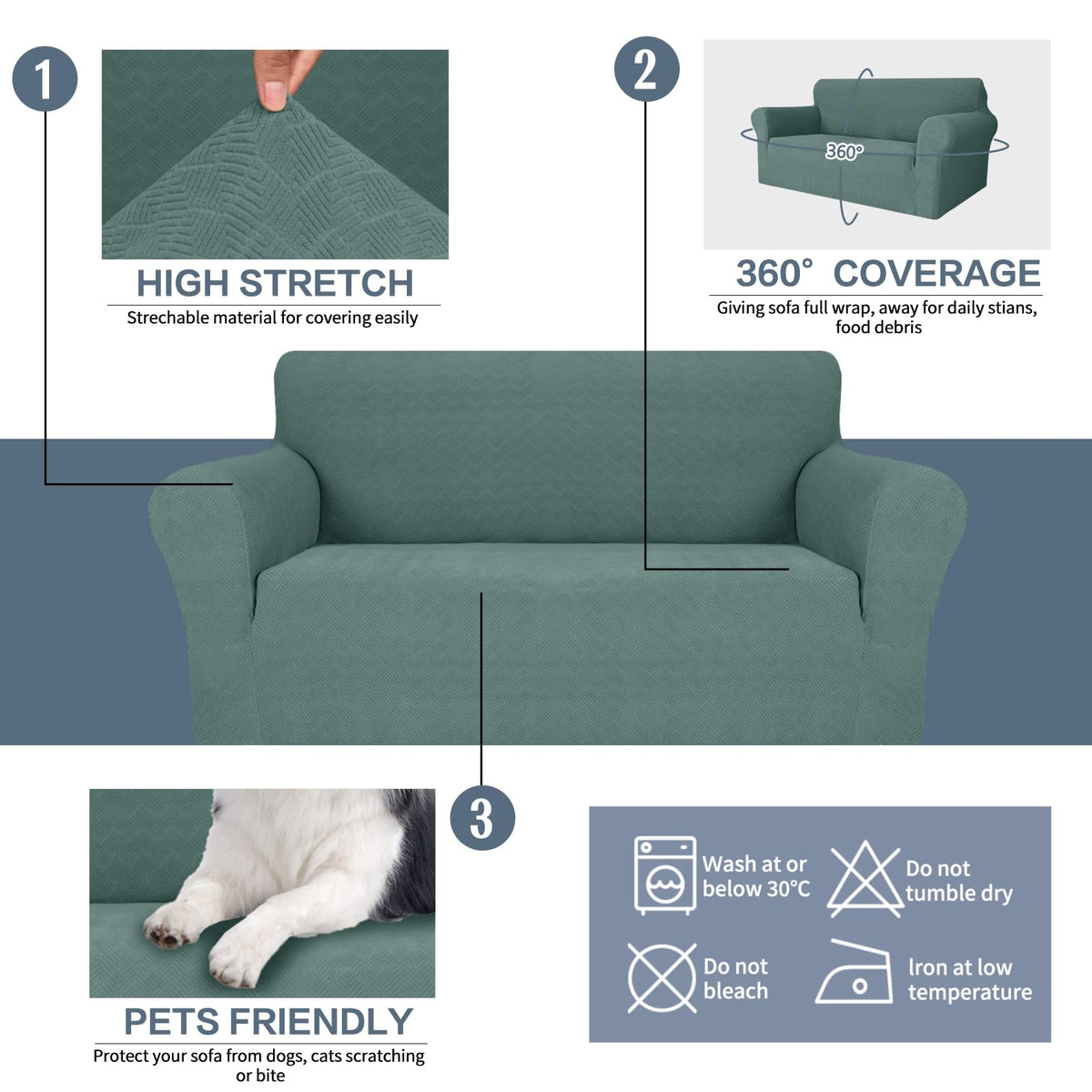 1

HIGH STRETCH

Strechable material for covering easily

2

360°

360° COVERAGE

Giving sofa full wrap, away for daily stians, food debris

3

PETS FRIENDLY

Protect your sofa from dogs, cats scratching or bite

Wash at or below 30°C

Do not tumble dry

Do not bleach

Iron at low temperature