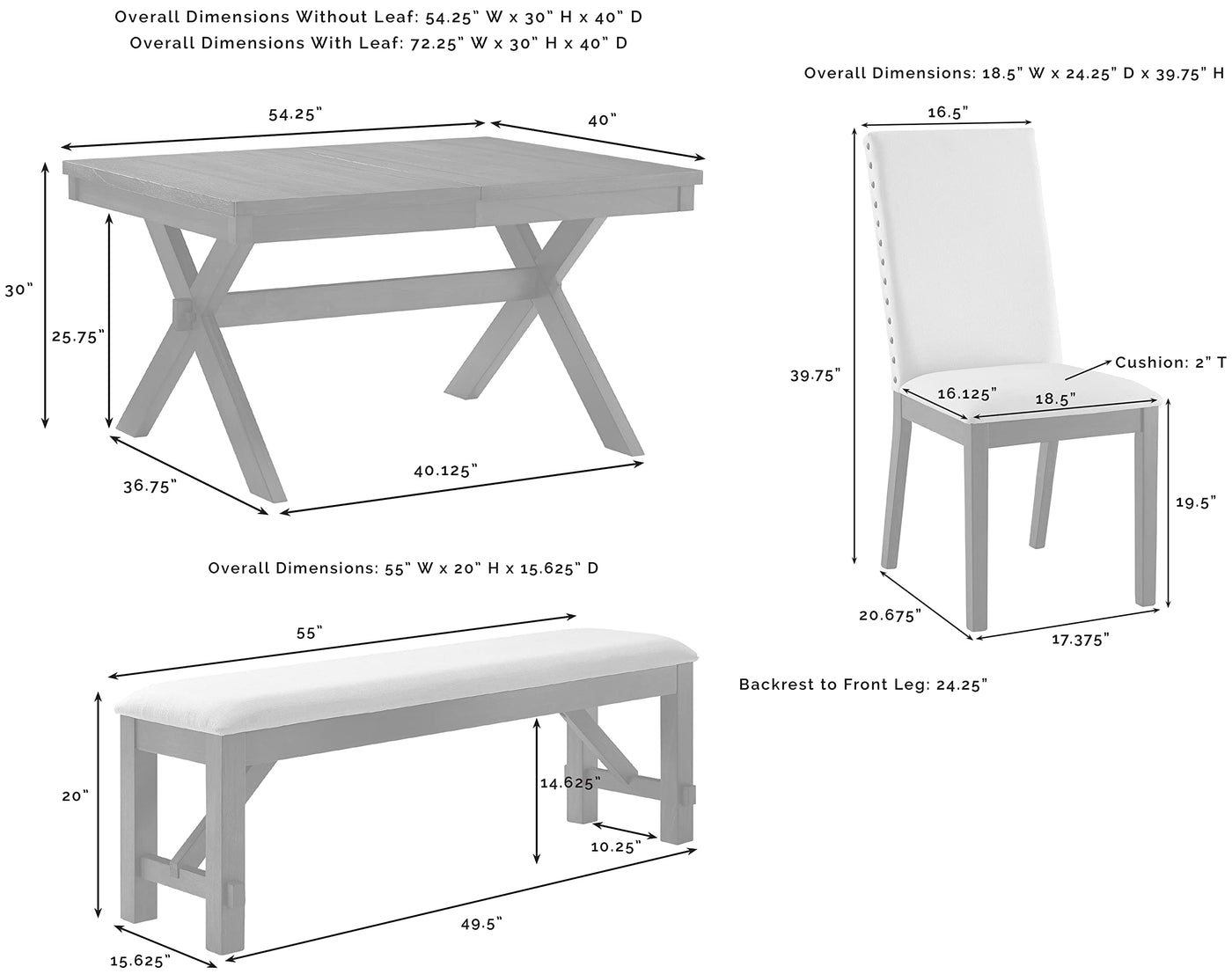 Overall Dimensions Without Leaf: 54.25" W x 30" H x 40" D
Overall Dimensions With Leaf: 72.25" W x 30" H x 40" D

54.25"

40"

30"

25.75"

36.75"

40.125"

Overall Dimensions: 18.5" W x 24.25" D x 39.75" H

16.5"

39.75"

Cushion: 2" T

16.125"

18.5"

19.5"

20.675"

17.375"

Backrest to Front Leg: 24.25"

Overall Dimensions: 55" W x 20" H x 15.625" D

55"

20"

14.625"

10.25"

49.5"

15.625"