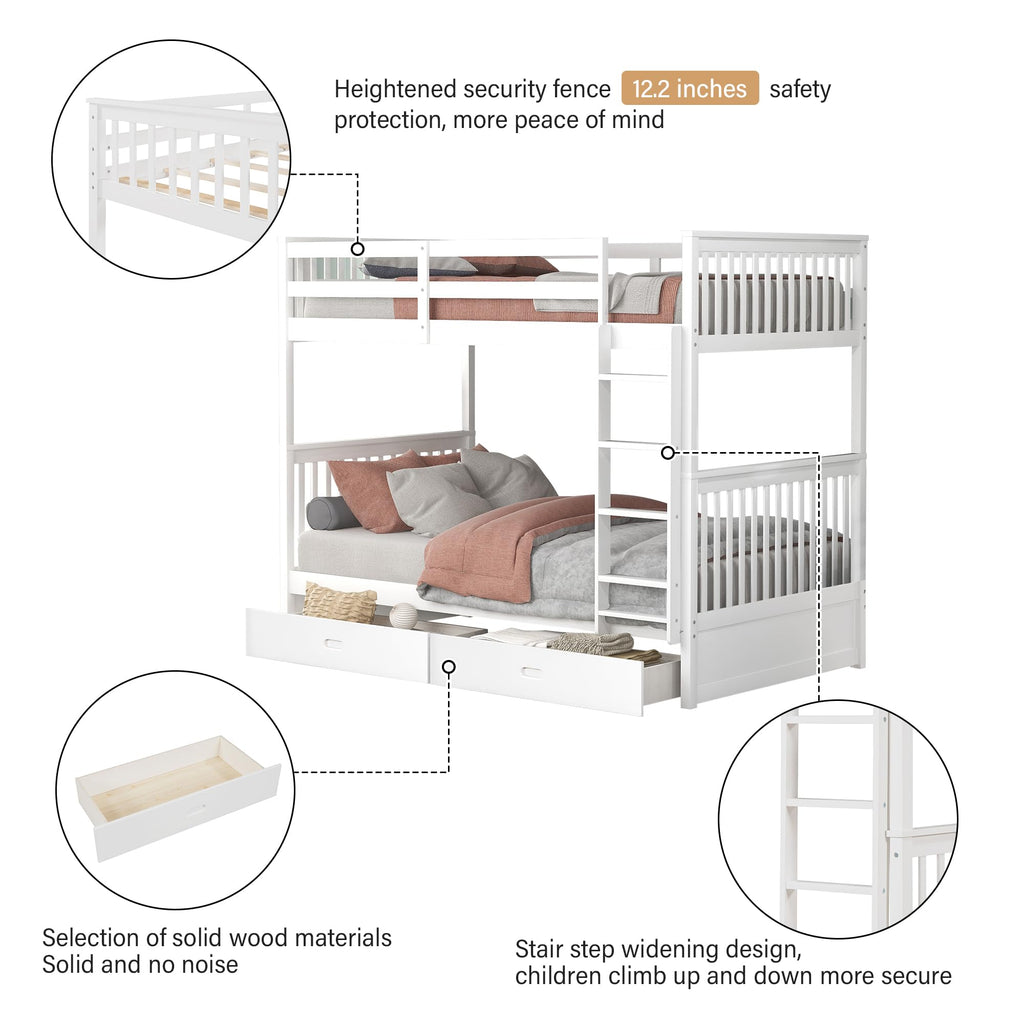 Heightened security fence 12.2 inches safety protection, more peace of mind

Selection of solid wood materials
Solid and no noise

Stair step widening design,
children climb up and down more secure