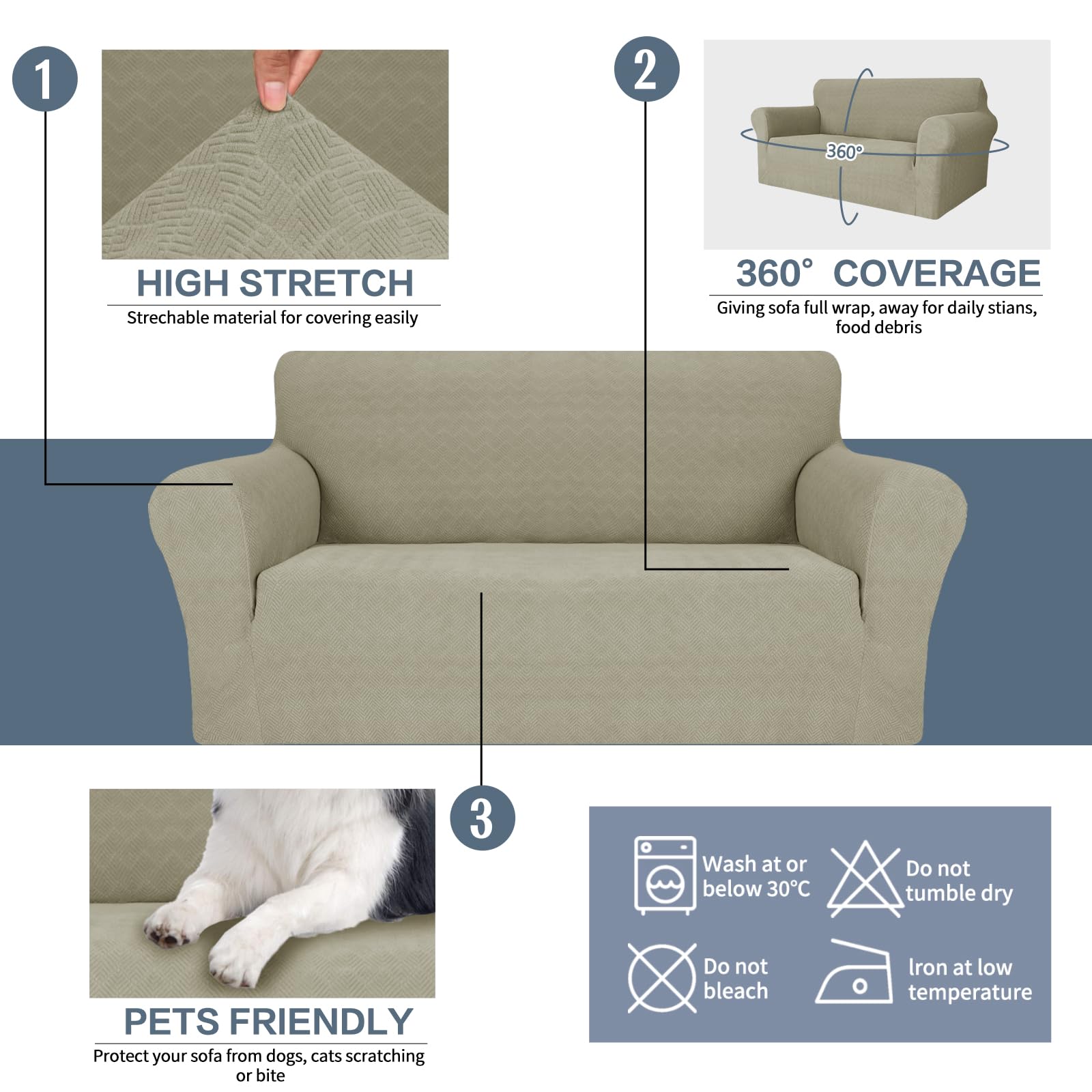 1

HIGH STRETCH

Strechable material for covering easily

2

360°

360° COVERAGE

Giving sofa full wrap, away for daily stians, food debris

3

PETS FRIENDLY

Protect your sofa from dogs, cats scratching or bite

Wash at or below 30°C

Do not tumble dry

Do not bleach

Iron at low temperature