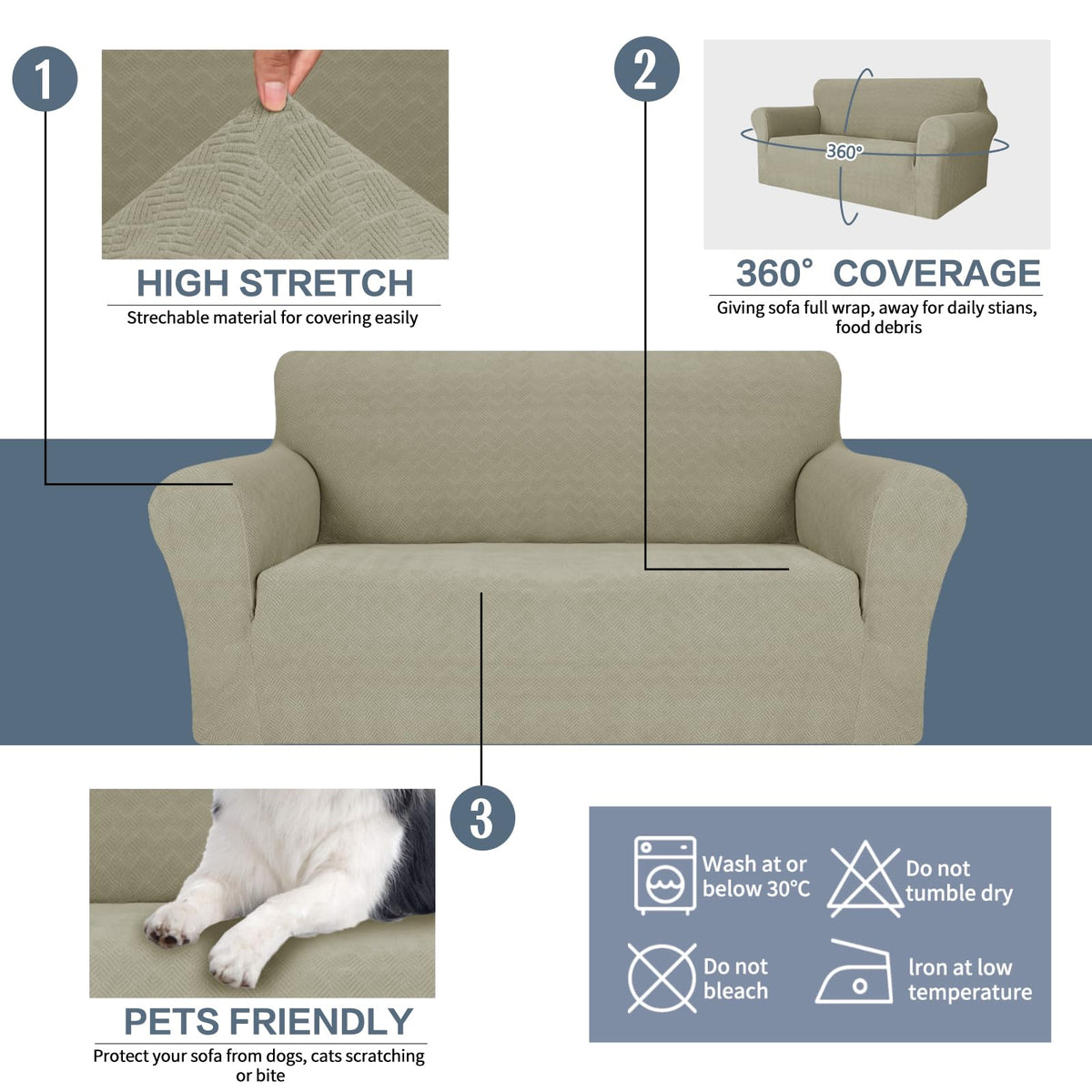 1

HIGH STRETCH

Strechable material for covering easily

2

360°

360° COVERAGE

Giving sofa full wrap, away for daily stians, food debris

3

PETS FRIENDLY

Protect your sofa from dogs, cats scratching or bite

Wash at or below 30°C

Do not tumble dry

Do not bleach

Iron at low temperature