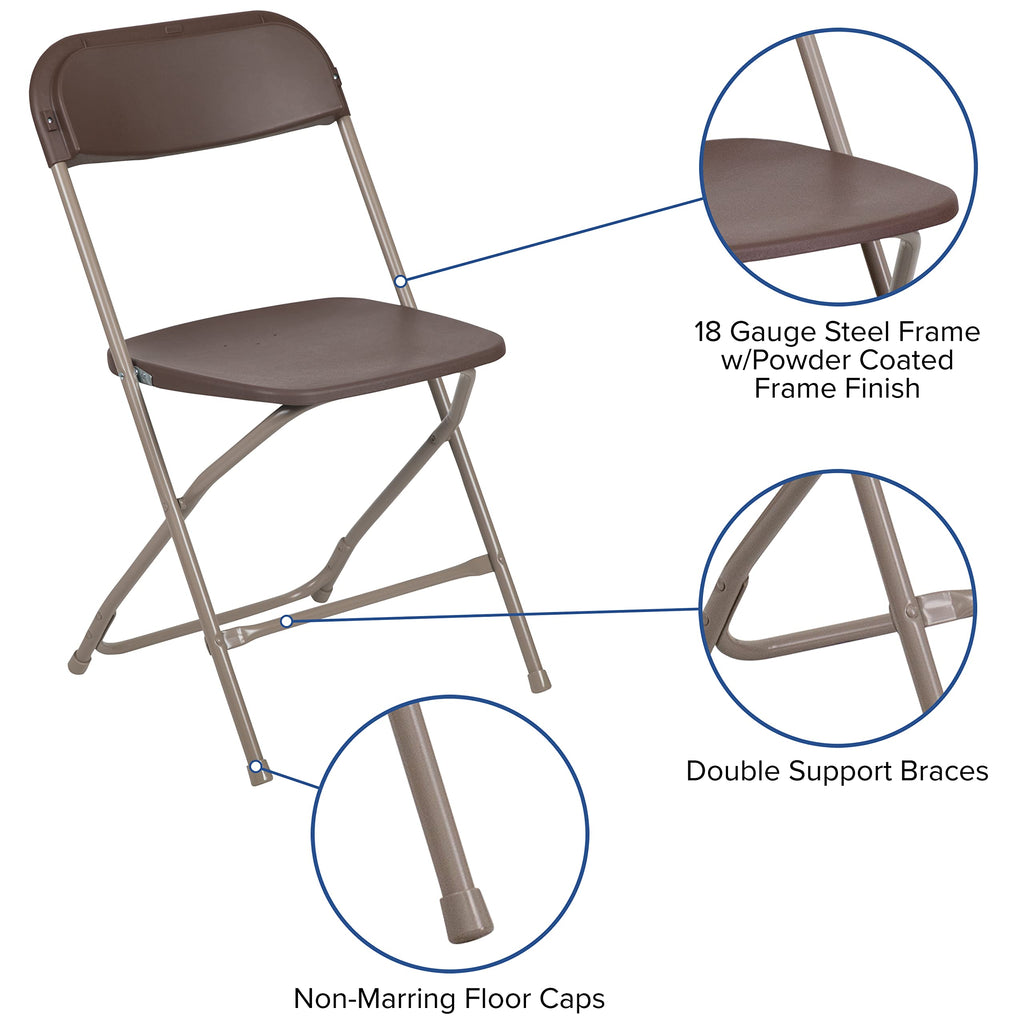 18 Gauge Steel Frame w/Powder Coated Frame Finish

Double Support Braces

Non-Marring Floor Caps