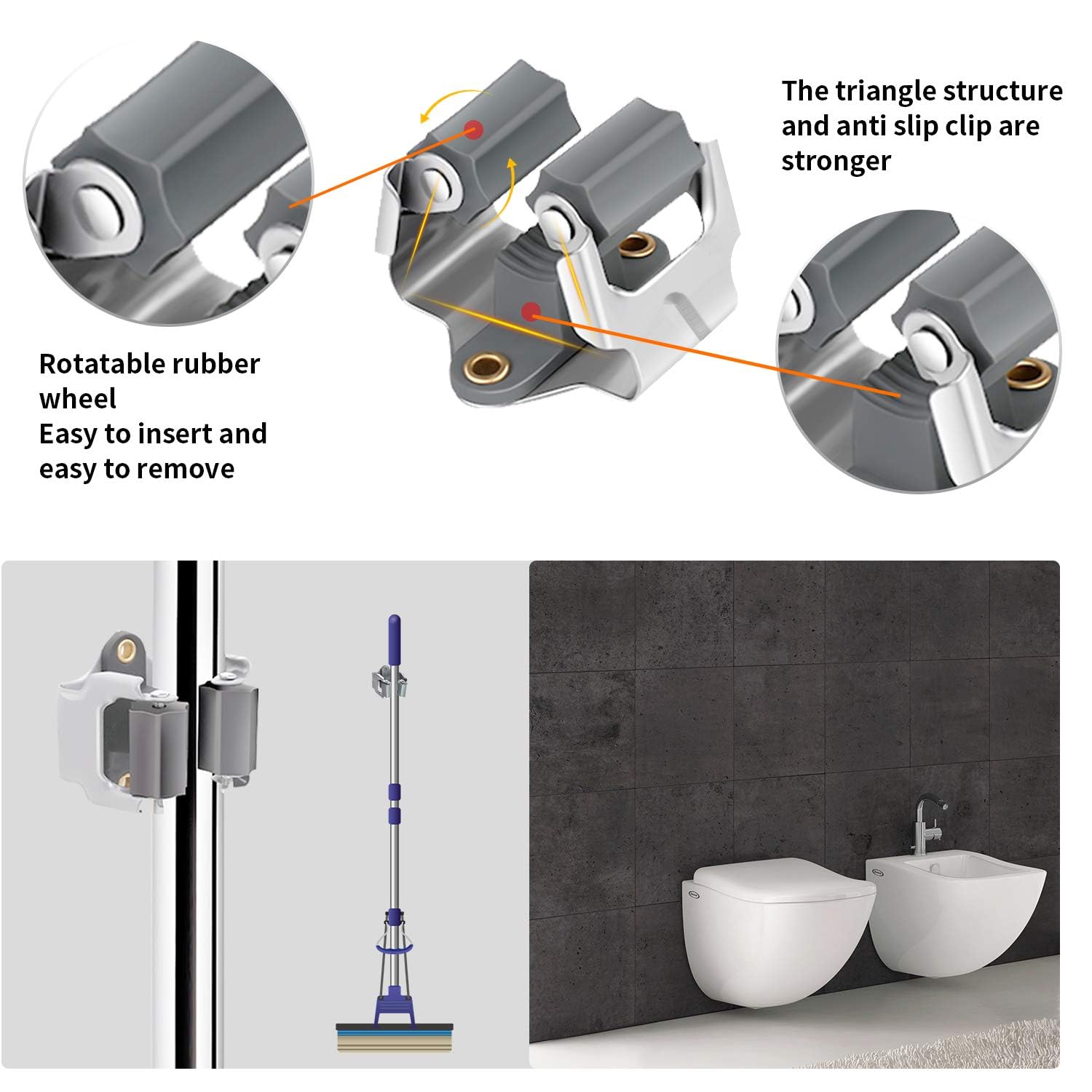 The triangle structure and anti slip clip are stronger

Rotatable rubber wheel
Easy to insert and easy to remove