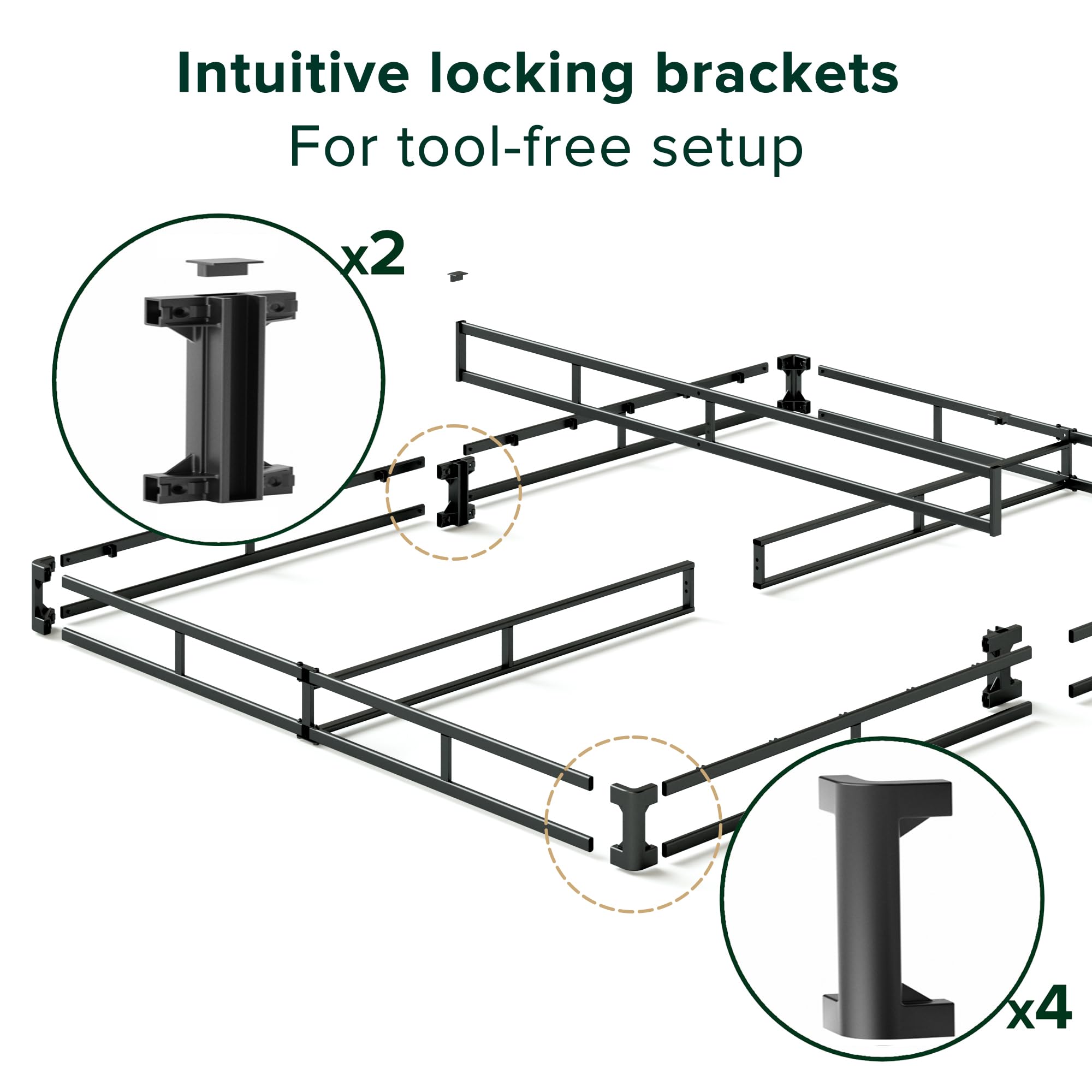 Intuitive locking brackets
For tool-free setup

x2

x4